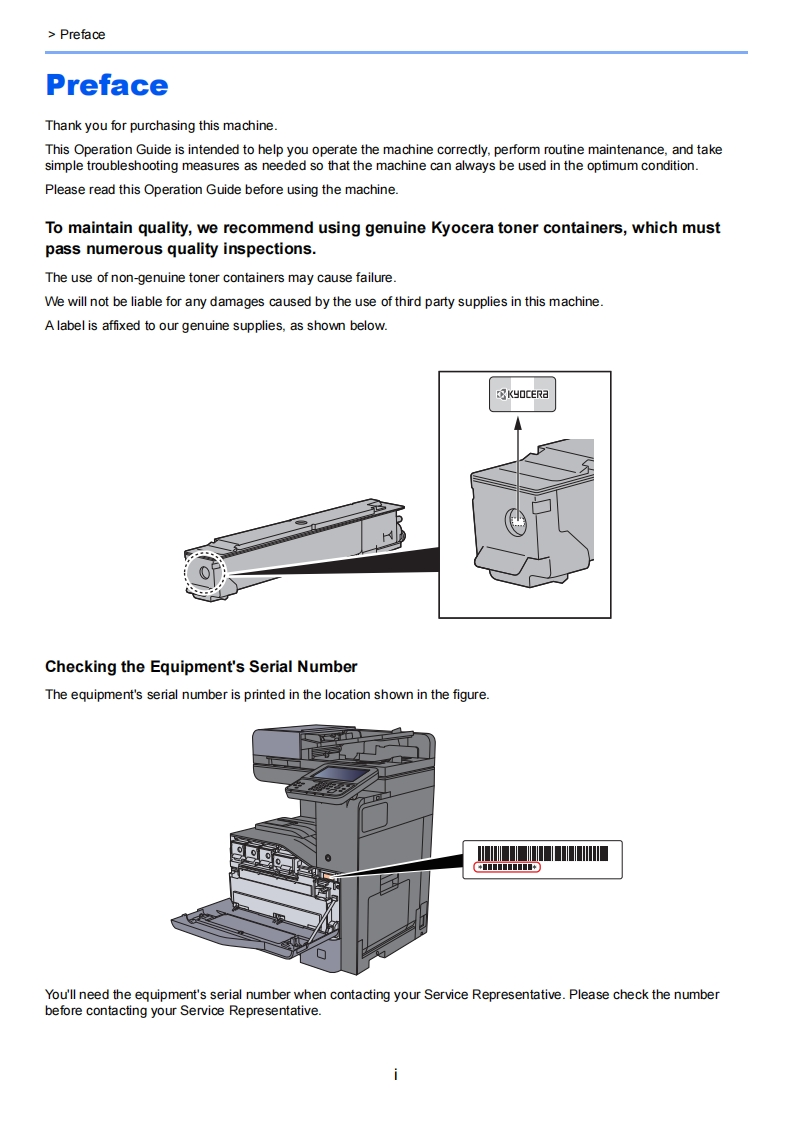 > Preface

Preface

Thank you for purchasing this machine.

This Operation Guide is intended to help you operate the machine correctly, perform routine maintenance, and take simple troubleshooting measures as needed so that the machine can always be used in the optimum condition.

Please read this Operation Guide before using the machine.

To maintain quality, we recommend using genuine Kyocera toner containers, which must pass numerous quality inspections.

The use of non-genuine toner containers may cause failure.

We will not be liable for any damages caused by the use of third party supplies in this machine.

A label is affixed to our genuine supplies, as shown below.

KYOCERA

Checking the Equipment's Serial Number

The equipment's serial number is printed in the location shown in the figure.

You'll need the equipment's serial number when contacting your Service Representative. Please check the number before contacting your Service Representative.

i