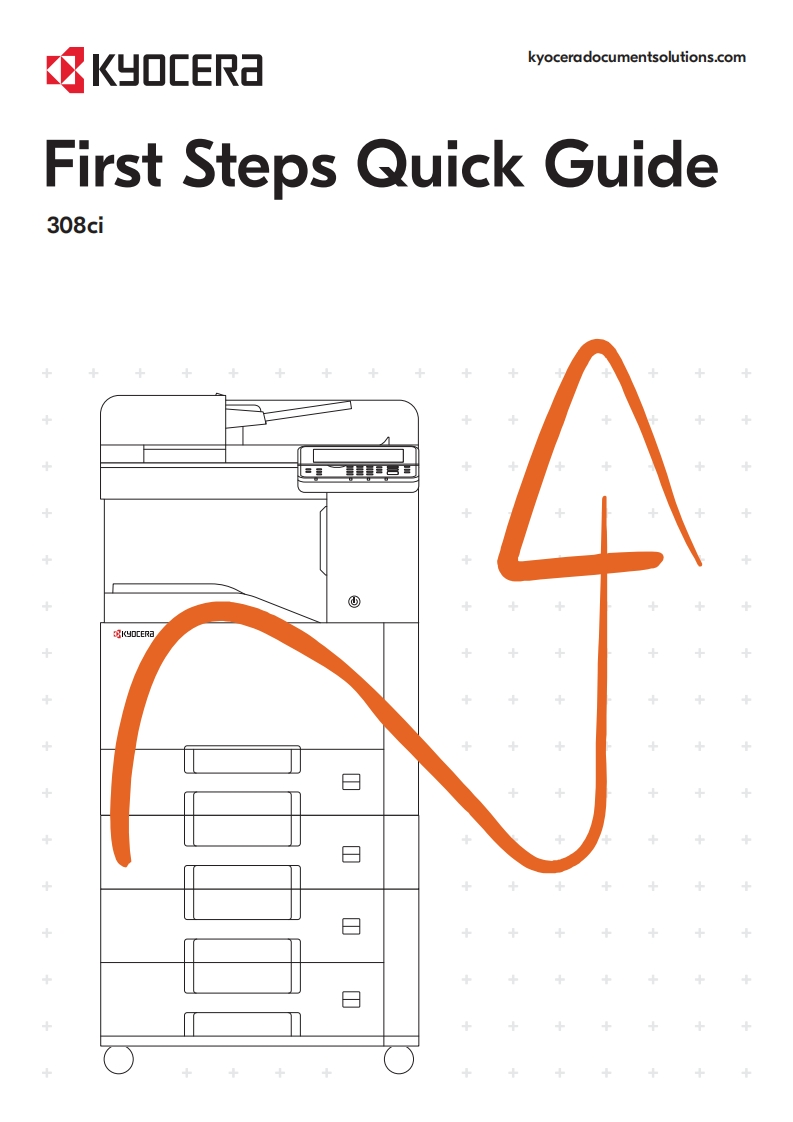 KYOCERA

kyoceradocumentsolutions.com

First Steps Quick Guide

308ci

KYOCERA