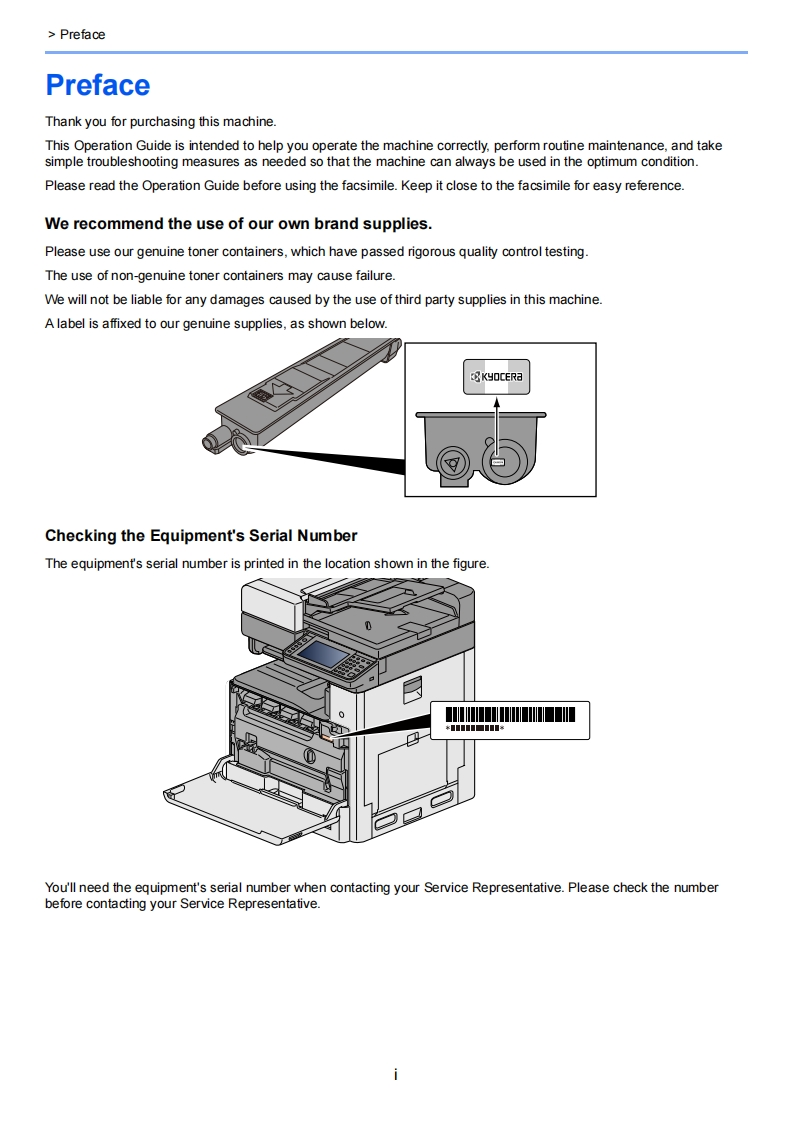 > Preface

Preface

Thank you for purchasing this machine.

This Operation Guide is intended to help you operate the machine correctly, perform routine maintenance, and take simple troubleshooting measures as needed so that the machine can always be used in the optimum condition.

Please read the Operation Guide before using the facsimile. Keep it close to the facsimile for easy reference.

We recommend the use of our own brand supplies.

Please use our genuine toner containers, which have passed rigorous quality control testing.

The use of non-genuine toner containers may cause failure.

We will not be liable for any damages caused by the use of third party supplies in this machine.

A label is affixed to our genuine supplies, as shown below.

KYOCERA

Checking the Equipment's Serial Number

The equipment's serial number is printed in the location shown in the figure.

You'll need the equipment's serial number when contacting your Service Representative. Please check the number before contacting your Service Representative.

i