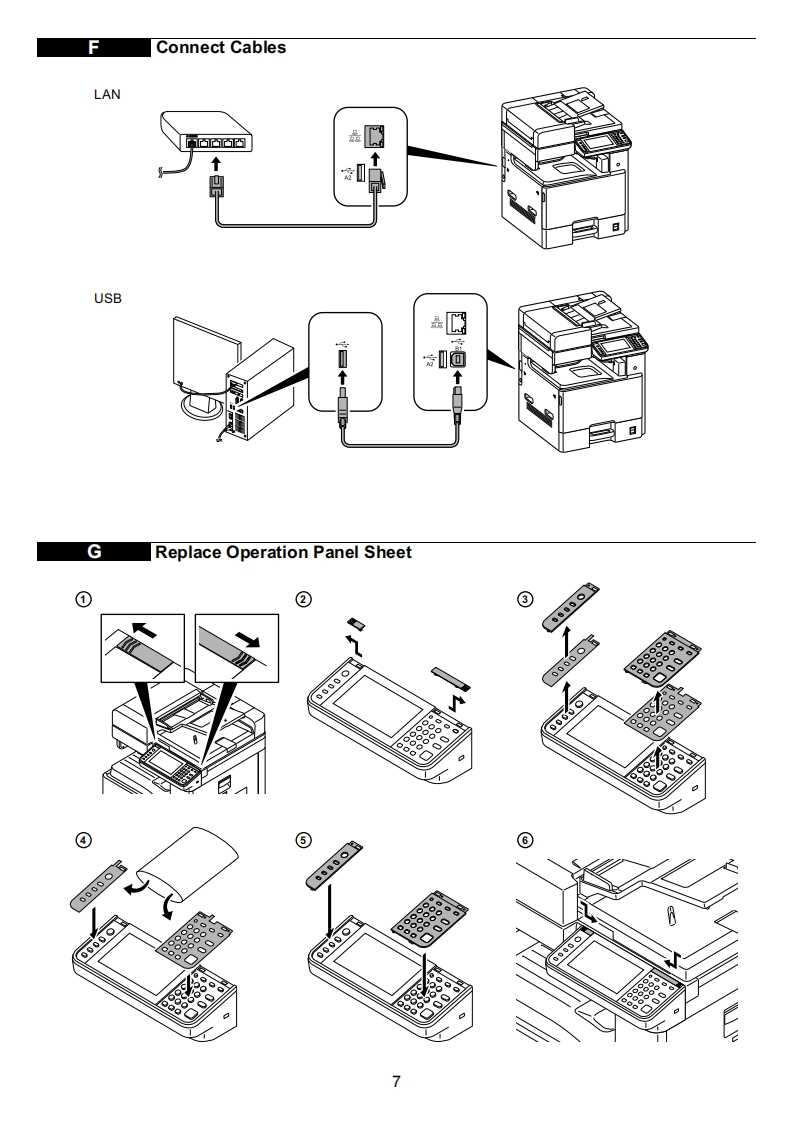 F Connect Cables

LAN

A2

USB

A2

B1

G Replace Operation Panel Sheet

①

②

③

④

⑤

⑥

7