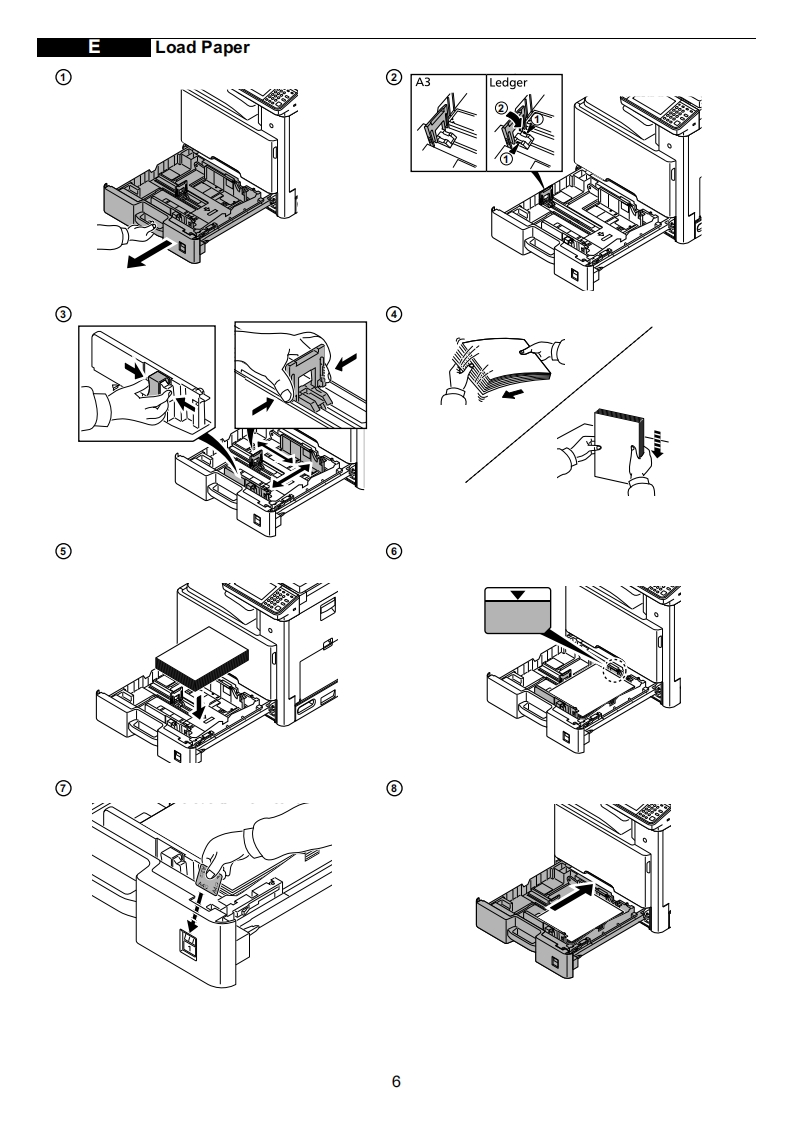 E Load Paper

①

②

A3

Ledger

②

①

①

③

④

⑤

⑥

⑦

⑧

6