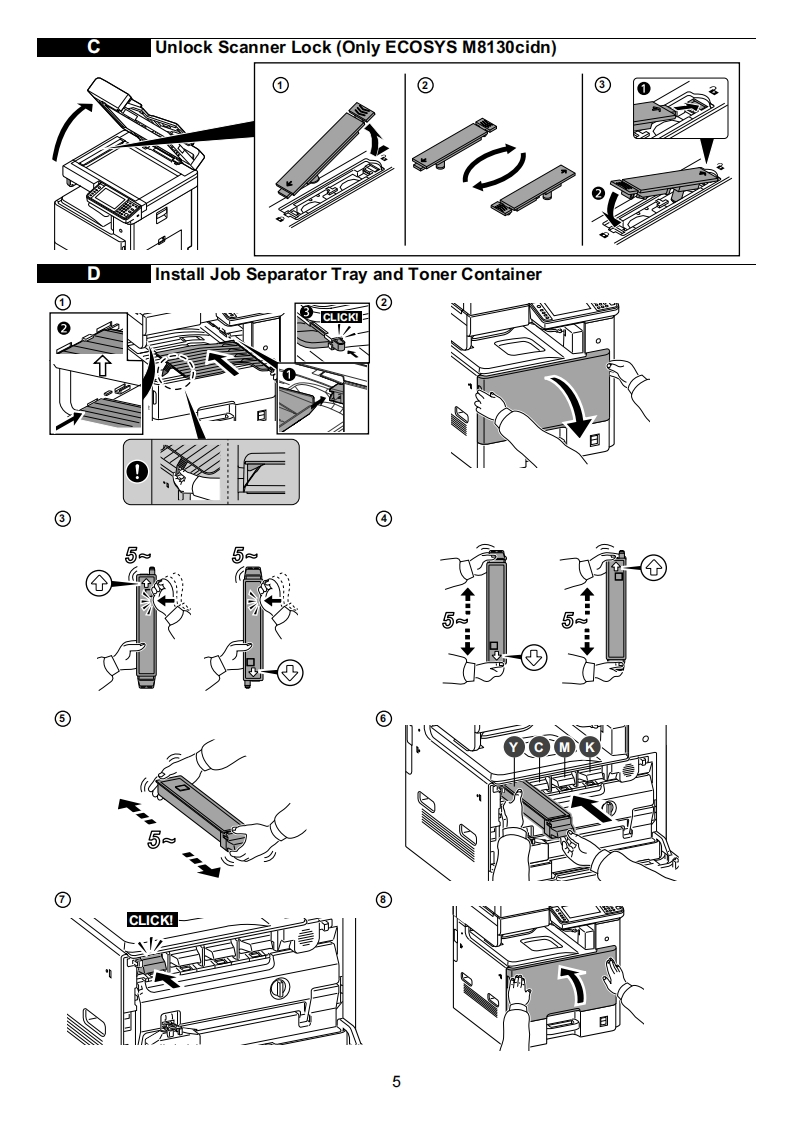 C Unlock Scanner Lock (Only ECOSYS M8130cidn)

①

②

③

❶

❷

D Install Job Separator Tray and Toner Container

①

❷

❸ CLICK!

❶

②

③

5~

5~

④

5~

5~

⑤

5~

⑥

Y C M K

⑦

CLICK!

⑧

5