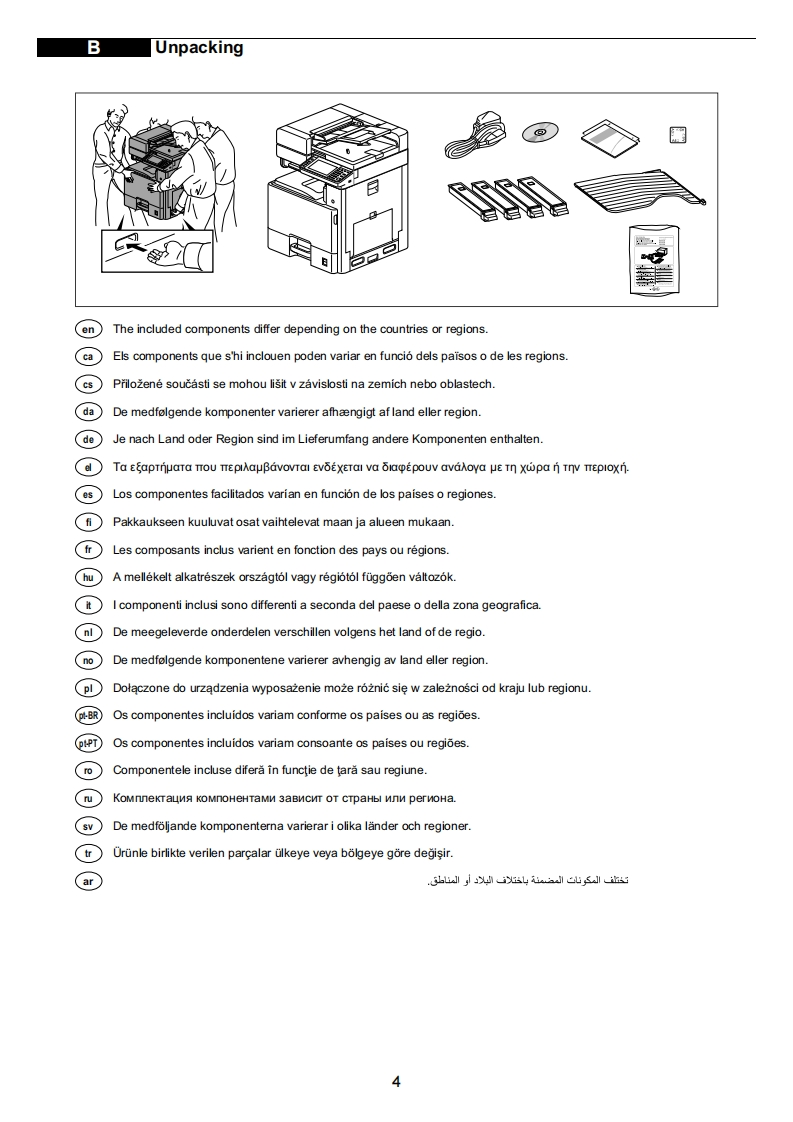 B Unpacking

en The included components differ depending on the countries or regions.

ca Els components que s'hi inclouen poden variar en funció dels països o de les regions.

cs Přiložené součásti se mohou lišit v závislosti na zemích nebo oblastech.

da De medfølgende komponenter varierer afhængigt af land eller region.

de Je nach Land oder Region sind im Lieferumfang andere Komponenten enthalten.

el Τα εξαρτήματα που περιλαμβάνονται ενδέχεται να διαφέρουν ανάλογα με τη χώρα ή την περιοχή.

es Los componentes facilitados varían en función de los países o regiones.

fi Pakkaukseen kuuluvat osat vaihtelevat maan ja alueen mukaan.

fr Les composants inclus varient en fonction des pays ou régions.

hu A mellékelt alkatrészek országtól vagy régiótól függően változók.

it I componenti inclusi sono differenti a seconda del paese o della zona geografica.

nl De meegeleverde onderdelen verschillen volgens het land of de regio.

no De medfølgende komponentene varierer avhengig av land eller region.

pl Dołączone do urządzenia wyposażenie może różnić się w zależności od kraju lub regionu.

pt-BR Os componentes incluídos variam conforme os países ou as regiões.

pt-PT Os componentes incluídos variam consoante os países ou regiões.

ro Componentele incluse diferă în funcţie de ţară sau regiune.

ru Комплектация компонентами зависит от страны или региона.

sv De medföljande komponenterna varierar i olika länder och regioner.

tr Ürünle birlikte verilen parçalar ülkeye veya bölgeye göre değişir.

ar تختلف المكونات المضمنة باختلاف البلاد أو المناطق.

4