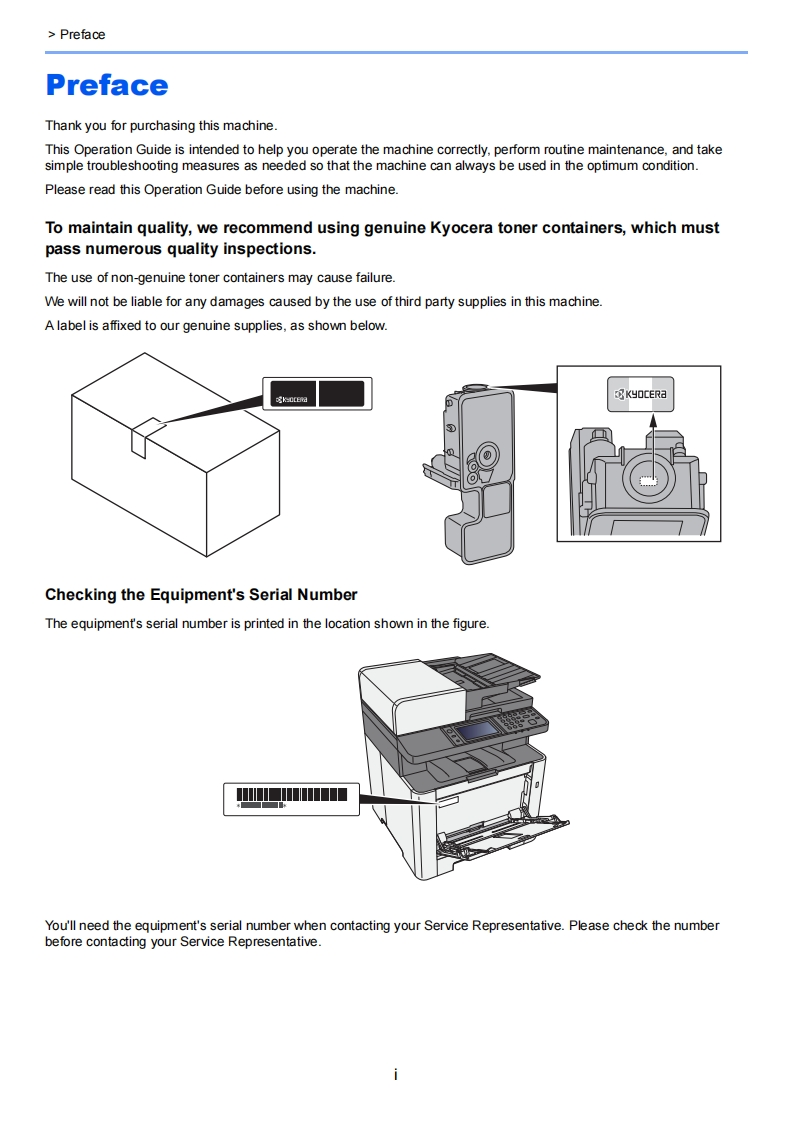 > Preface

Preface

Thank you for purchasing this machine.

This Operation Guide is intended to help you operate the machine correctly, perform routine maintenance, and take simple troubleshooting measures as needed so that the machine can always be used in the optimum condition.

Please read this Operation Guide before using the machine.

To maintain quality, we recommend using genuine Kyocera toner containers, which must pass numerous quality inspections.

The use of non-genuine toner containers may cause failure.

We will not be liable for any damages caused by the use of third party supplies in this machine.

A label is affixed to our genuine supplies, as shown below.

KYOCERA

KYOCERA

Checking the Equipment's Serial Number

The equipment's serial number is printed in the location shown in the figure.

You'll need the equipment's serial number when contacting your Service Representative. Please check the number before contacting your Service Representative.

i