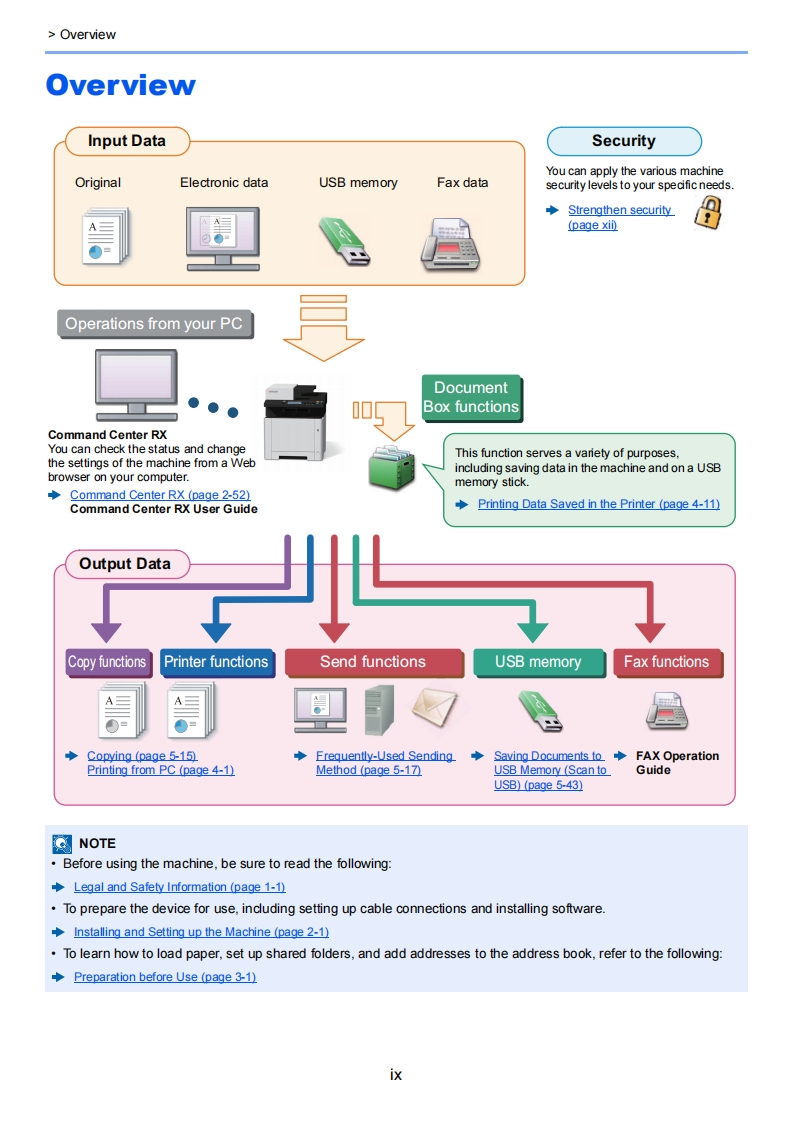 > Overview

Overview

Input Data

Original

Electronic data

USB memory

Fax data

Security

You can apply the various machine security levels to your specific needs.

Strengthen security (page xii)

Operations from your PC

Command Center RX
You can check the status and change the settings of the machine from a Web browser on your computer.

Command Center RX (page 2-52)
Command Center RX User Guide

Document Box functions

This function serves a variety of purposes, including saving data in the machine and on a USB memory stick.

Printing Data Saved in the Printer (page 4-11)

Output Data

Copy functions

Printer functions

Send functions

USB memory

Fax functions

Copying (page 5-15)
Printing from PC (page 4-1)

Frequently-Used Sending Method (page 5-17)

Saving Documents to USB Memory (Scan to USB) (page 5-43)

FAX Operation Guide

NOTE

• Before using the machine, be sure to read the following:

Legal and Safety Information (page 1-1)

• To prepare the device for use, including setting up cable connections and installing software.

Installing and Setting up the Machine (page 2-1)

• To learn how to load paper, set up shared folders, and add addresses to the address book, refer to the following:

Preparation before Use (page 3-1)

ix