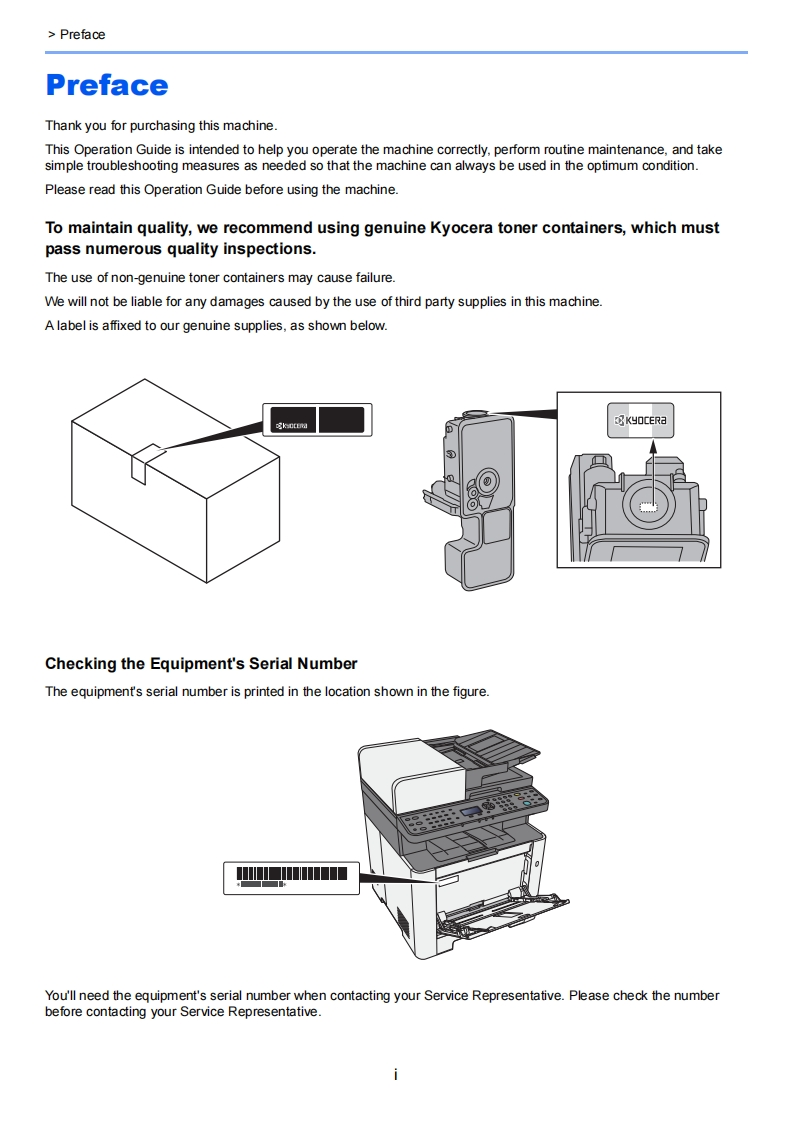 > Preface

Preface

Thank you for purchasing this machine.

This Operation Guide is intended to help you operate the machine correctly, perform routine maintenance, and take simple troubleshooting measures as needed so that the machine can always be used in the optimum condition.

Please read this Operation Guide before using the machine.

To maintain quality, we recommend using genuine Kyocera toner containers, which must pass numerous quality inspections.

The use of non-genuine toner containers may cause failure.

We will not be liable for any damages caused by the use of third party supplies in this machine.

A label is affixed to our genuine supplies, as shown below.

KYOCERA

KYOCERA

Checking the Equipment's Serial Number

The equipment's serial number is printed in the location shown in the figure.

You'll need the equipment's serial number when contacting your Service Representative. Please check the number before contacting your Service Representative.

i