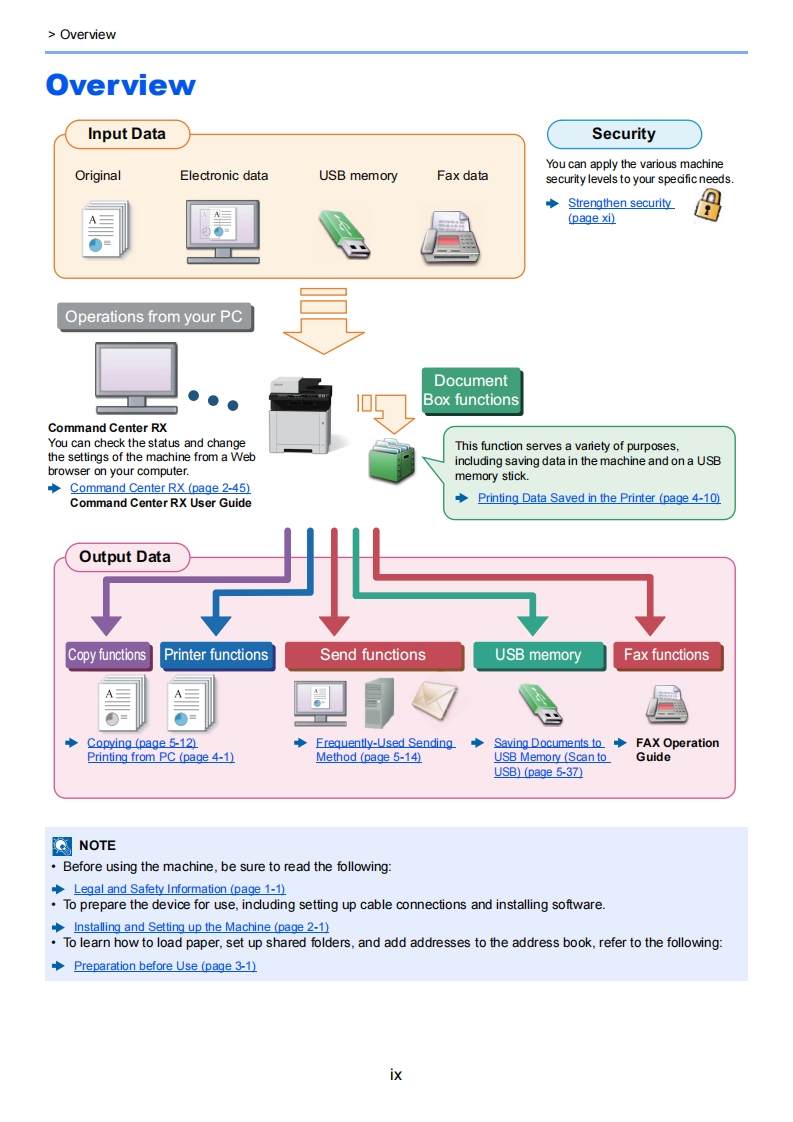 > Overview

Overview

Input Data

Original

Electronic data

USB memory

Fax data

Security

You can apply the various machine security levels to your specific needs.

Strengthen security (page xi)

Operations from your PC

Command Center RX
You can check the status and change the settings of the machine from a Web browser on your computer.

Command Center RX (page 2-45)
Command Center RX User Guide

Document Box functions

This function serves a variety of purposes, including saving data in the machine and on a USB memory stick.

Printing Data Saved in the Printer (page 4-10)

Output Data

Copy functions

Printer functions

Send functions

USB memory

Fax functions

Copying (page 5-12)
Printing from PC (page 4-1)

Frequently-Used Sending Method (page 5-14)

Saving Documents to USB Memory (Scan to USB) (page 5-37)

FAX Operation Guide

NOTE
• Before using the machine, be sure to read the following:
Legal and Safety Information (page 1-1)
• To prepare the device for use, including setting up cable connections and installing software.
Installing and Setting up the Machine (page 2-1)
• To learn how to load paper, set up shared folders, and add addresses to the address book, refer to the following:
Preparation before Use (page 3-1)

ix