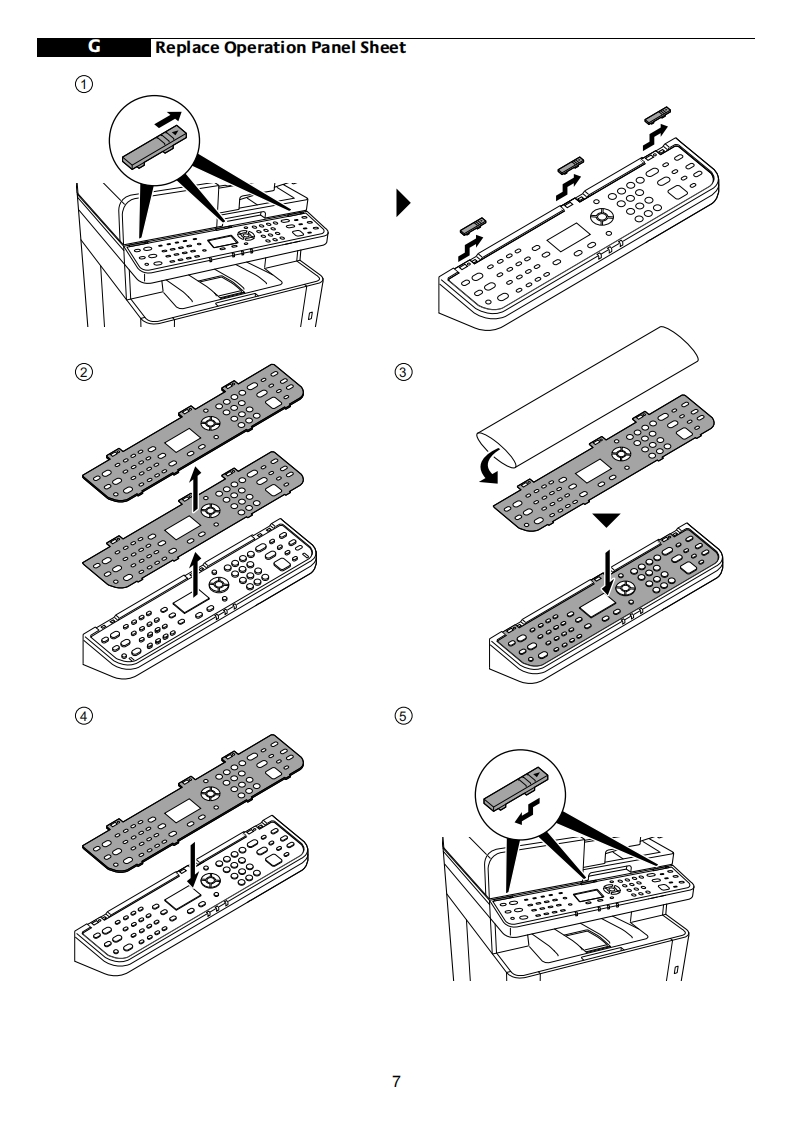 G Replace Operation Panel Sheet

①

②

③

④

⑤

7