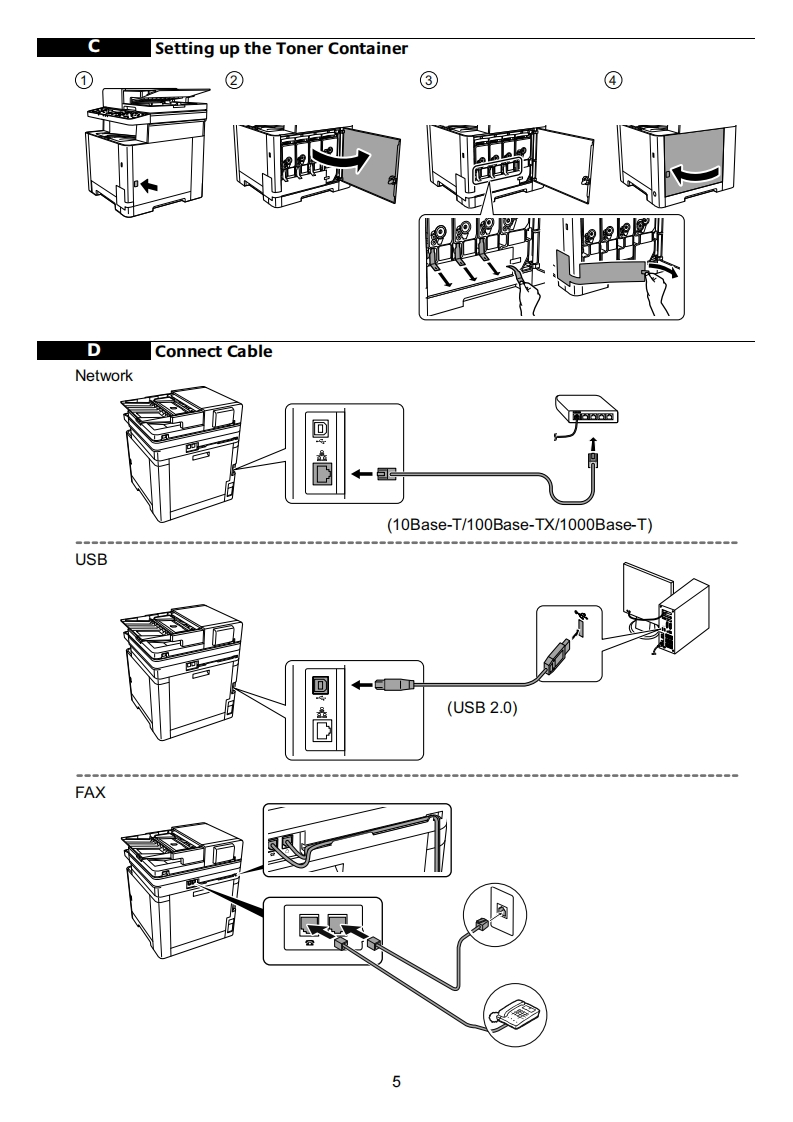 C Setting up the Toner Container

①

②

③

④

D Connect Cable

Network

(10Base-T/100Base-TX/1000Base-T)

USB

(USB 2.0)

FAX

5