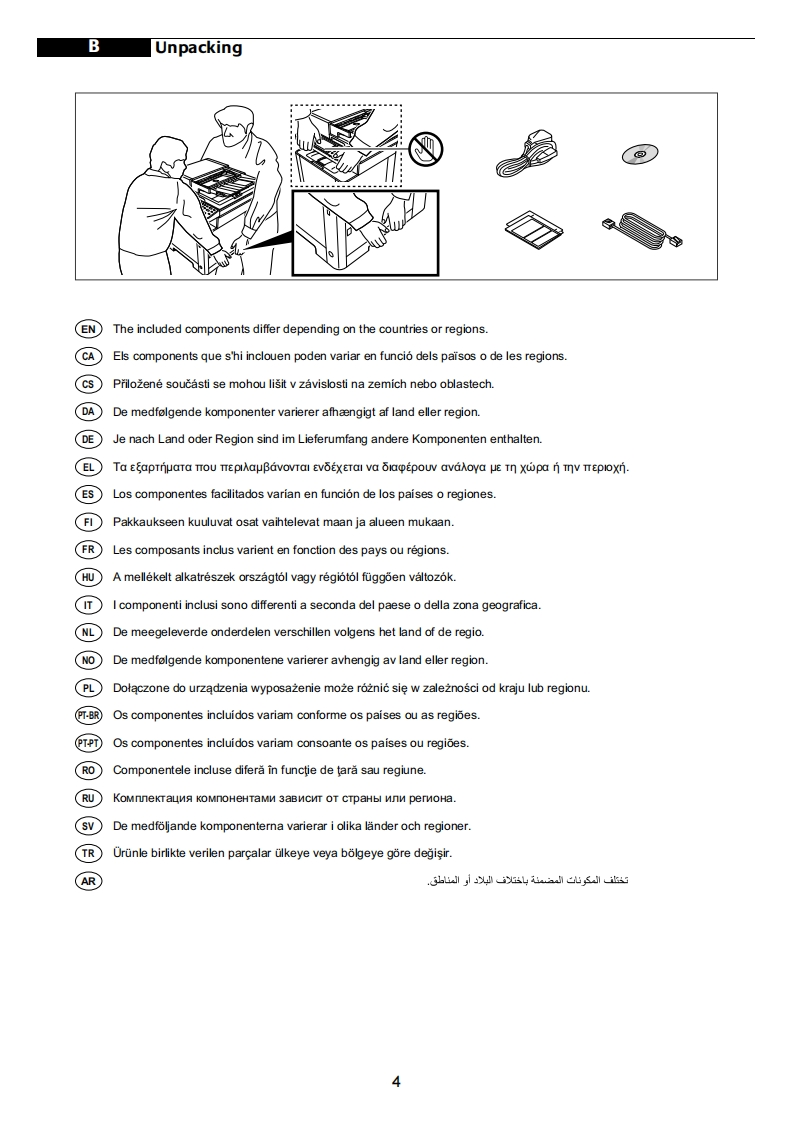 B Unpacking

EN The included components differ depending on the countries or regions.

CA Els components que s'hi inclouen poden variar en funció dels països o de les regions.

CS Přiložené součásti se mohou lišit v závislosti na zemích nebo oblastech.

DA De medfølgende komponenter varierer afhængigt af land eller region.

DE Je nach Land oder Region sind im Lieferumfang andere Komponenten enthalten.

EL Τα εξαρτήματα που περιλαμβάνονται ενδέχεται να διαφέρουν ανάλογα με τη χώρα ή την περιοχή.

ES Los componentes facilitados varían en función de los países o regiones.

FI Pakkaukseen kuuluvat osat vaihtelevat maan ja alueen mukaan.

FR Les composants inclus varient en fonction des pays ou régions.

HU A mellékelt alkatrészek országtól vagy régiótól függően változók.

IT I componenti inclusi sono differenti a seconda del paese o della zona geografica.

NL De meegeleverde onderdelen verschillen volgens het land of de regio.

NO De medfølgende komponentene varierer avhengig av land eller region.

PL Dołączone do urządzenia wyposażenie może różnić się w zależności od kraju lub regionu.

PT-BR Os componentes incluídos variam conforme os países ou as regiões.

PT-PT Os componentes incluídos variam consoante os países ou regiões.

RO Componentele incluse diferă în funcţie de ţară sau regiune.

RU Комплектация компонентами зависит от страны или региона.

SV De medföljande komponenterna varierar i olika länder och regioner.

TR Ürünle birlikte verilen parçalar ülkeye veya bölgeye göre değişir.

AR تختلف المكونات المضمنة باختلاف البلاد أو المناطق.

4