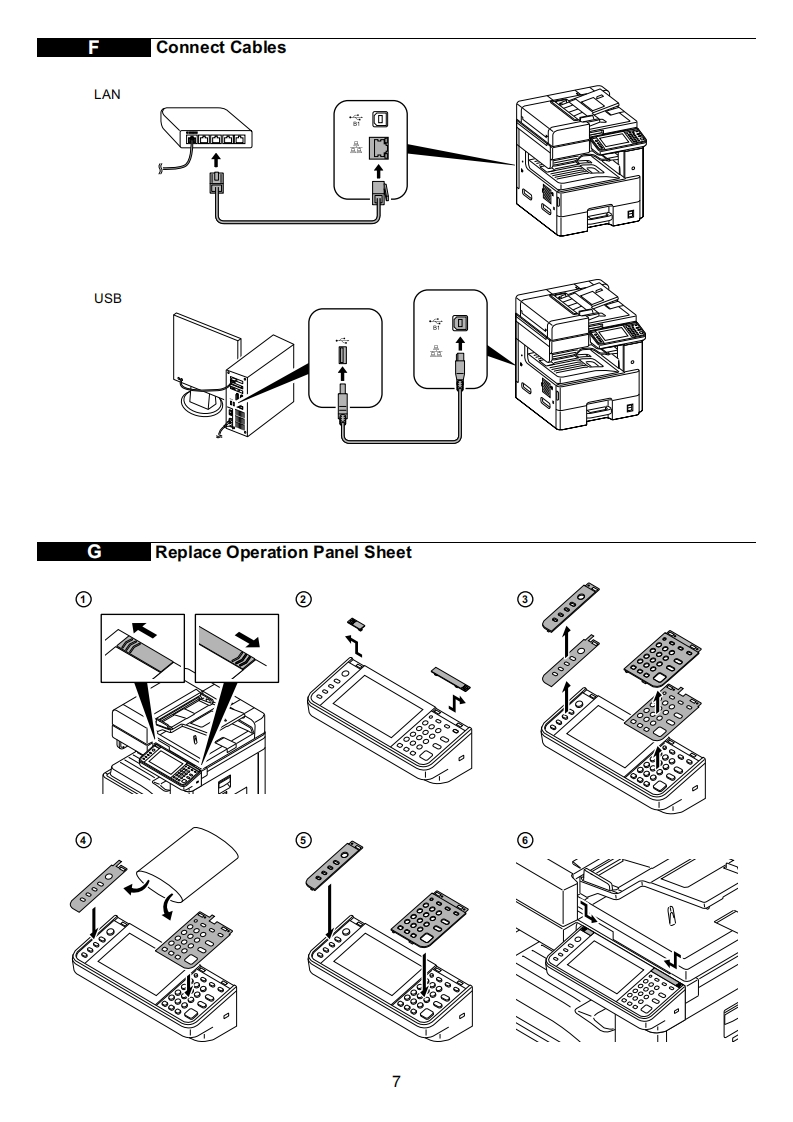 F Connect Cables

LAN

USB

G Replace Operation Panel Sheet

①

②

③

④

⑤

⑥

7