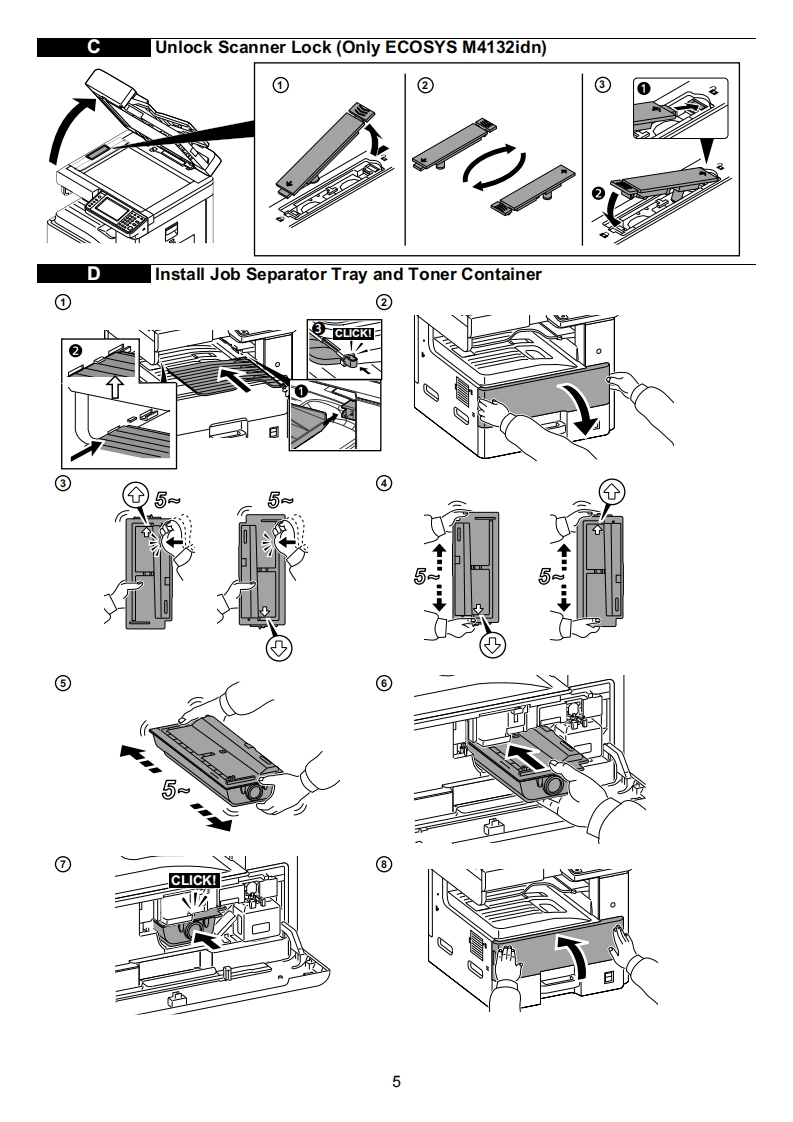 C Unlock Scanner Lock (Only ECOSYS M4132idn)

① ② ③ ❶ ❷

D Install Job Separator Tray and Toner Container

① ❷ ❸ CLICK! ❶

②

③ 5~ 5~

④ 5~ 5~

⑤ 5~

⑥

⑦ CLICK!

⑧

5