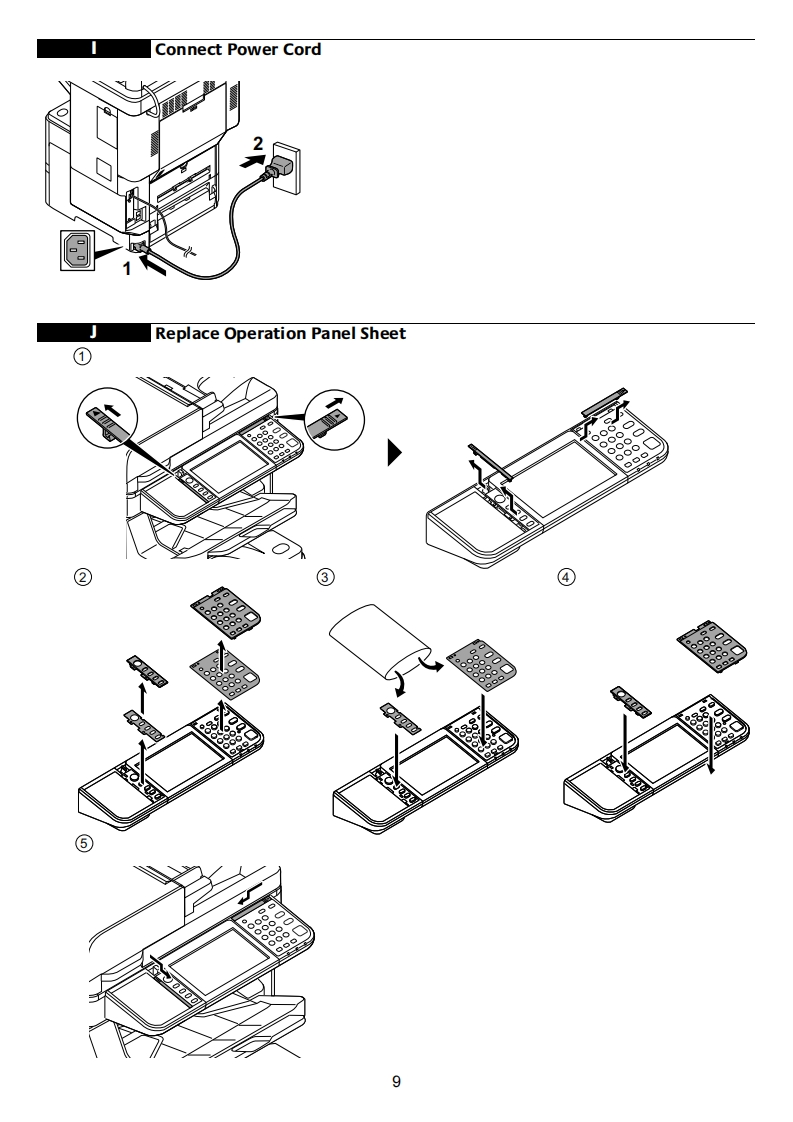 I Connect Power Cord

2

1

J Replace Operation Panel Sheet

①

②

③

④

⑤

9