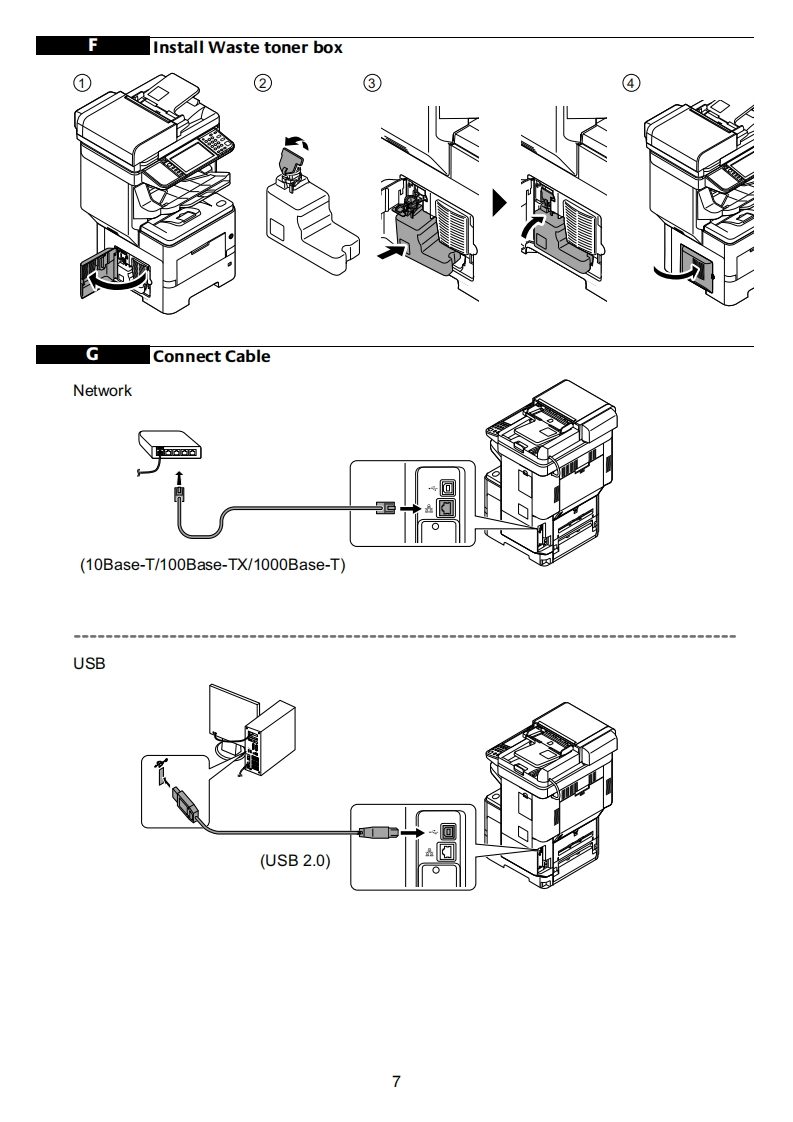 F Install Waste toner box

①

②

③

④

G Connect Cable

Network

(10Base-T/100Base-TX/1000Base-T)

USB

(USB 2.0)

7