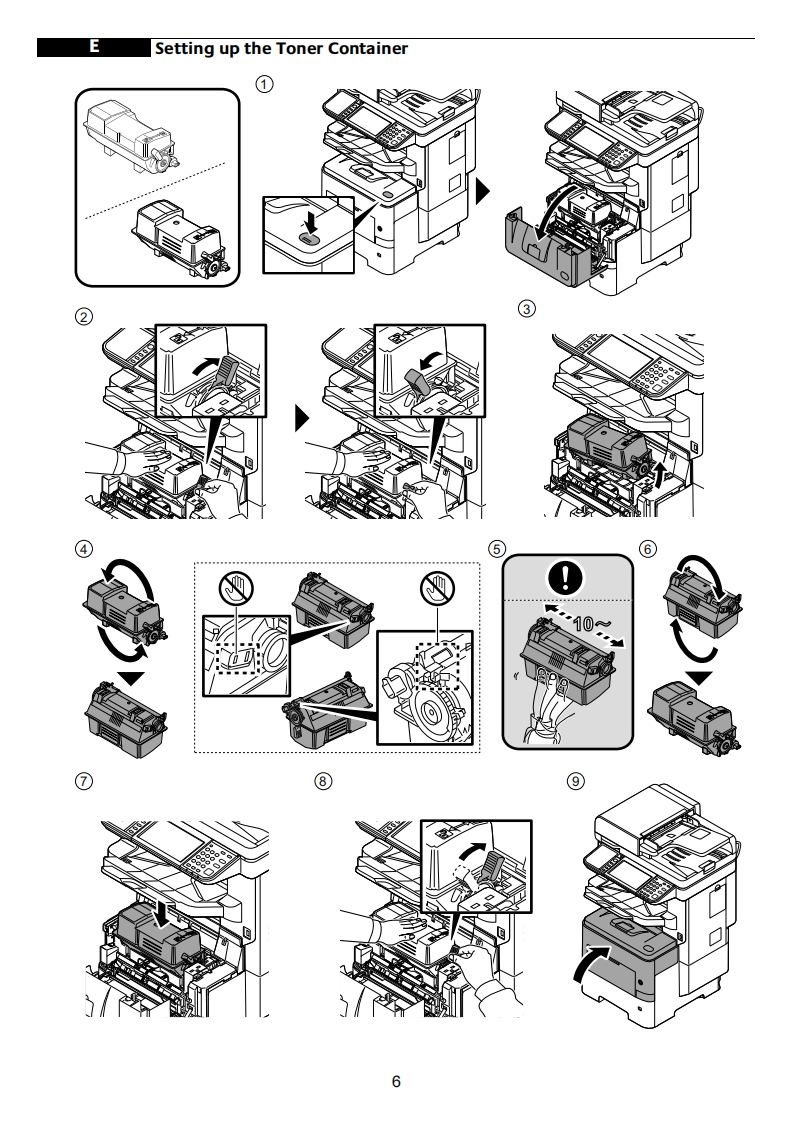 E Setting up the Toner Container

①

②

③

④

⑤

10~

⑥

⑦

⑧

⑨

6