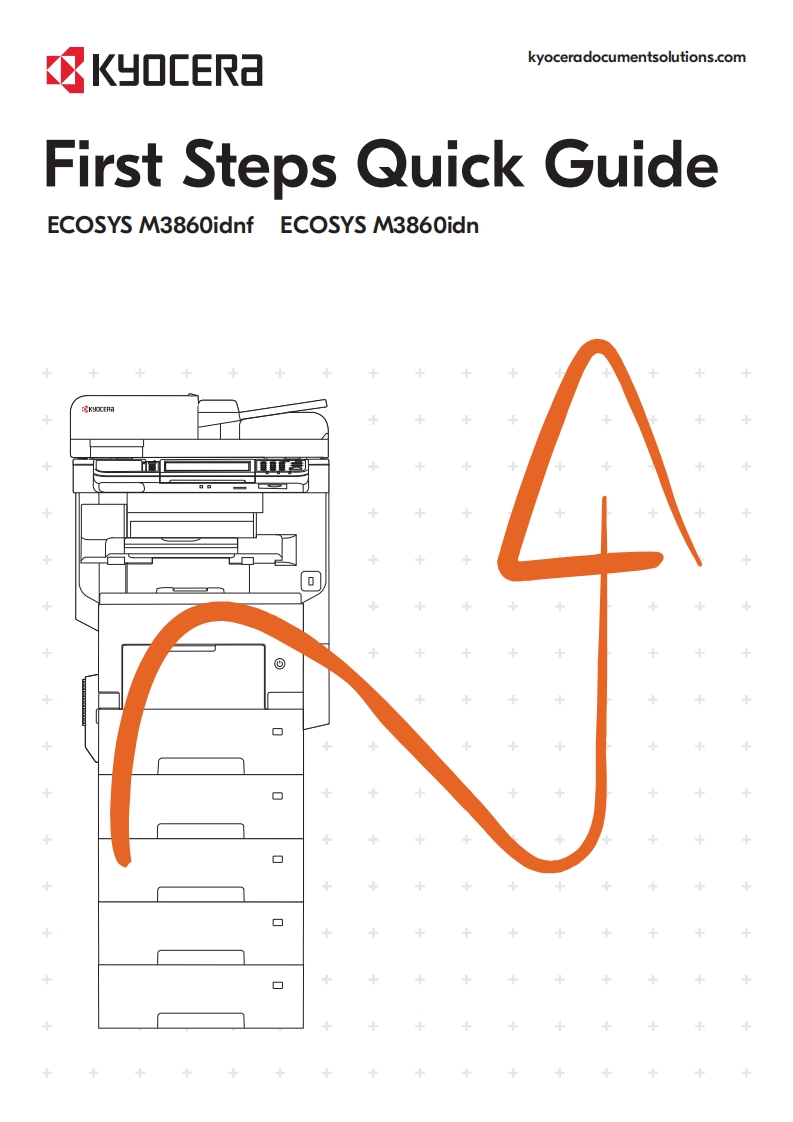 KYOCERA

kyoceradocumentsolutions.com

First Steps Quick Guide

ECOSYS M3860idnf ECOSYS M3860idn

KYOCERA