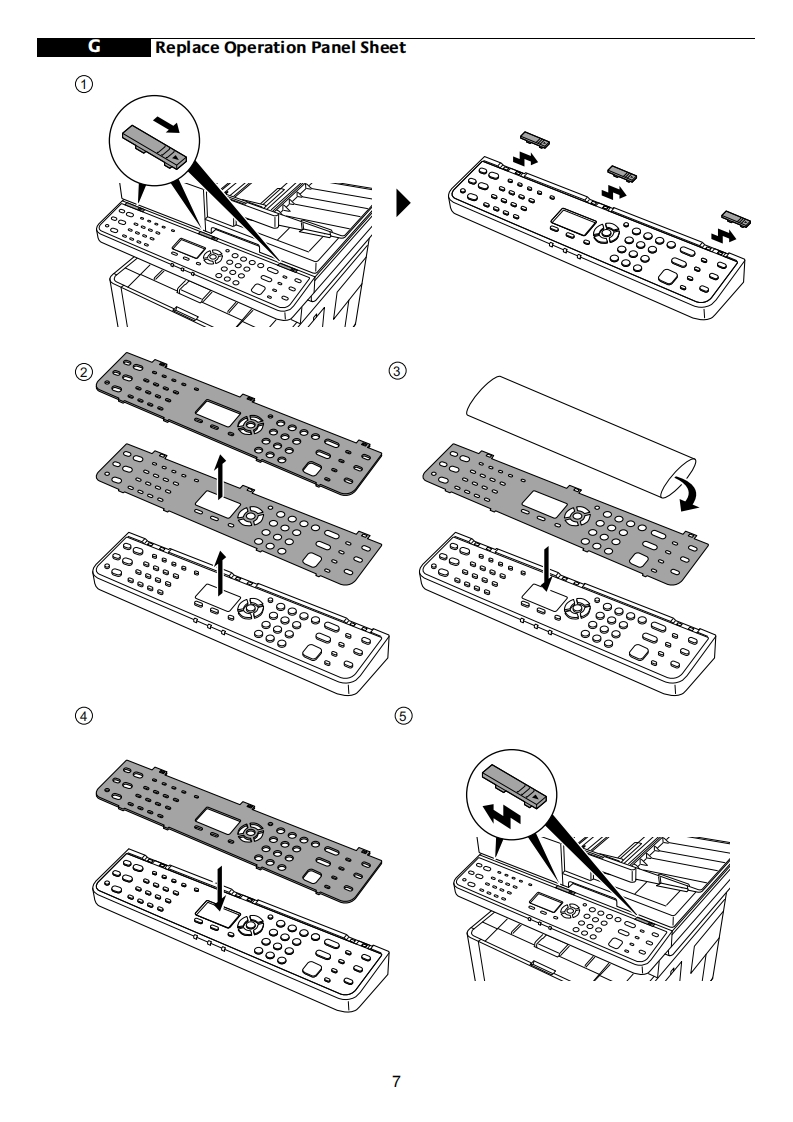 G Replace Operation Panel Sheet

①

②

③

④

⑤

7