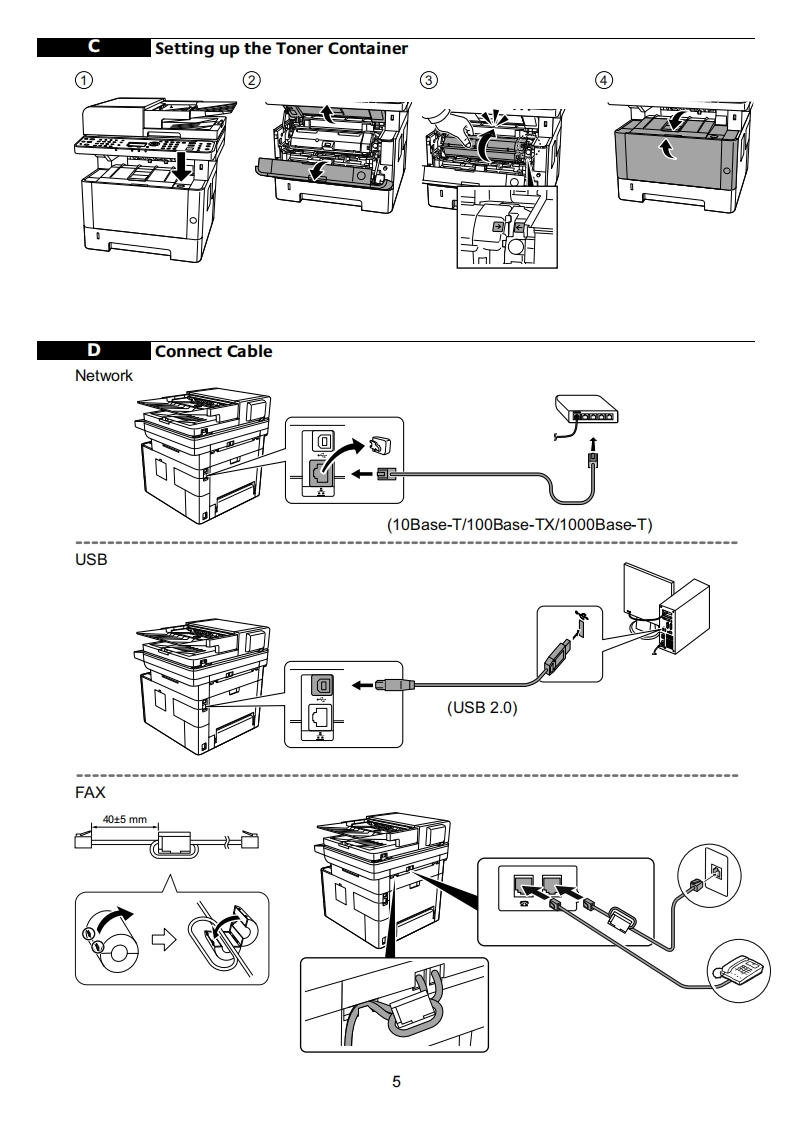 C Setting up the Toner Container

①

②

③

④

D Connect Cable

Network

(10Base-T/100Base-TX/1000Base-T)

USB

(USB 2.0)

FAX

40±5 mm

5