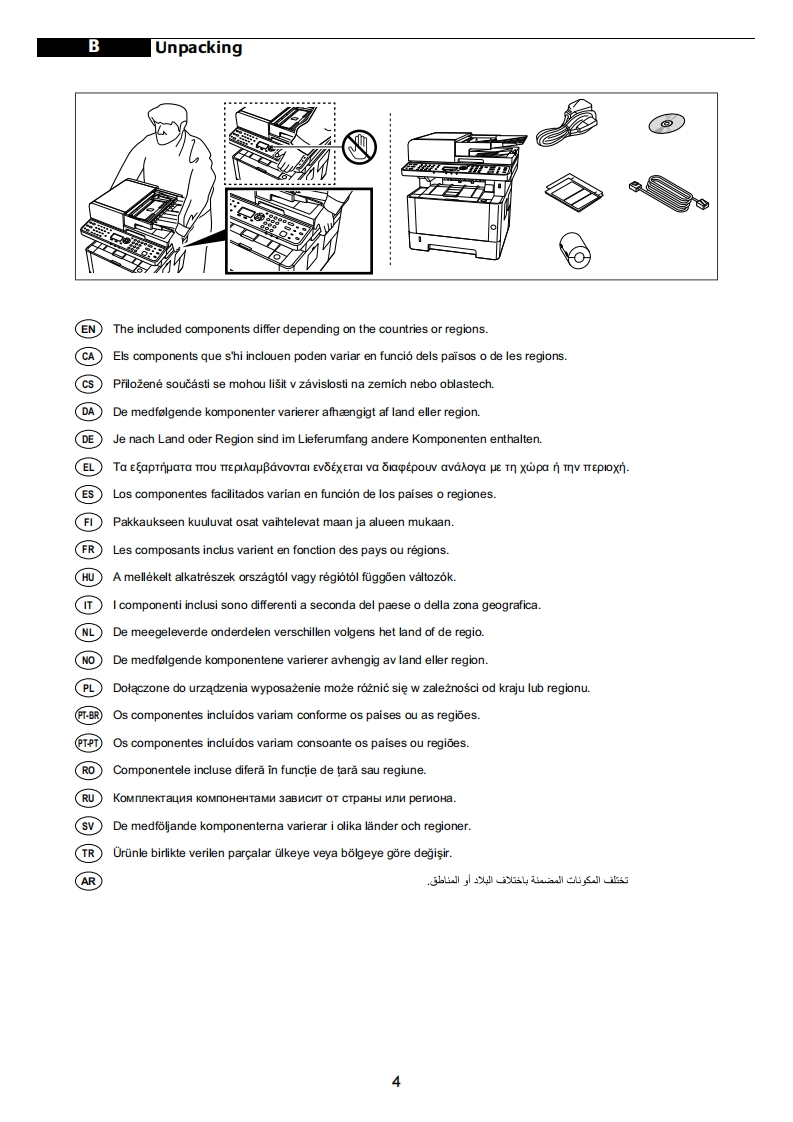 B Unpacking

EN The included components differ depending on the countries or regions.

CA Els components que s'hi inclouen poden variar en funció dels països o de les regions.

CS Přiložené součásti se mohou lišit v závislosti na zemích nebo oblastech.

DA De medfølgende komponenter varierer afhængigt af land eller region.

DE Je nach Land oder Region sind im Lieferumfang andere Komponenten enthalten.

EL Τα εξαρτήματα που περιλαμβάνονται ενδέχεται να διαφέρουν ανάλογα με τη χώρα ή την περιοχή.

ES Los componentes facilitados varían en función de los países o regiones.

FI Pakkaukseen kuuluvat osat vaihtelevat maan ja alueen mukaan.

FR Les composants inclus varient en fonction des pays ou régions.

HU A mellékelt alkatrészek országtól vagy régiótól függően változók.

IT I componenti inclusi sono differenti a seconda del paese o della zona geografica.

NL De meegeleverde onderdelen verschillen volgens het land of de regio.

NO De medfølgende komponentene varierer avhengig av land eller region.

PL Dołączone do urządzenia wyposażenie może różnić się w zależności od kraju lub regionu.

PT-BR Os componentes incluídos variam conforme os países ou as regiões.

PT-PT Os componentes incluídos variam consoante os países ou regiões.

RO Componentele incluse diferă în funcție de țară sau regiune.

RU Комплектация компонентами зависит от страны или региона.

SV De medföljande komponenterna varierar i olika länder och regioner.

TR Ürünle birlikte verilen parçalar ülkeye veya bölgeye göre değişir.

AR تختلف المكونات المضمنة باختلاف البلاد أو المناطق.

4