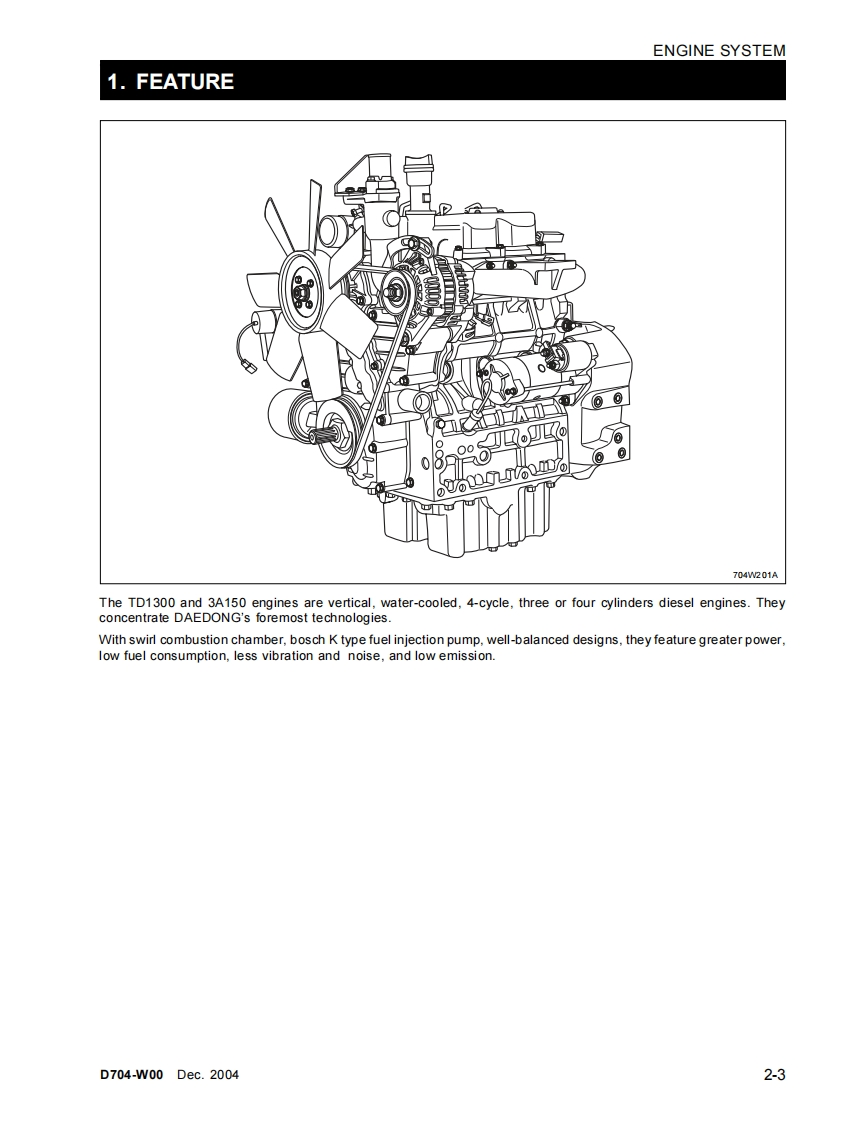 ENGINE SYSTEM

1. FEATURE

704W201A

The TD1300 and 3A150 engines are vertical, water-cooled, 4-cycle, three or four cylinders diesel engines. They concentrate DAEDONG's foremost technologies.

With swirl combustion chamber, bosch K type fuel injection pump, well-balanced designs, they feature greater power, low fuel consumption, less vibration and noise, and low emission.

D704-W00 Dec. 2004

2-3