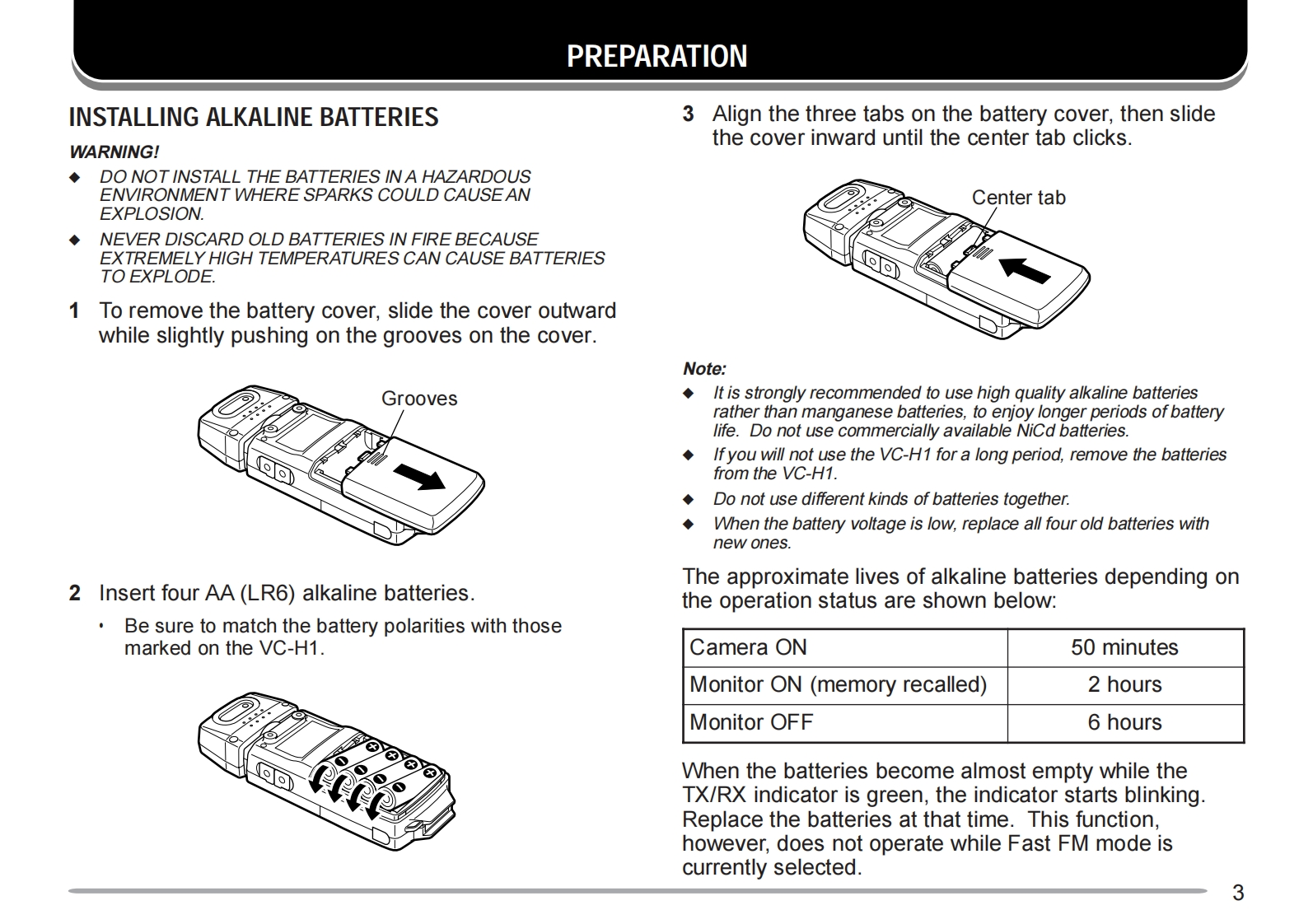 PREPARATION

INSTALLING ALKALINE BATTERIES

WARNING!

◆ DO NOT INSTALL THE BATTERIES IN A HAZARDOUS ENVIRONMENT WHERE SPARKS COULD CAUSE AN EXPLOSION.

◆ NEVER DISCARD OLD BATTERIES IN FIRE BECAUSE EXTREMELY HIGH TEMPERATURES CAN CAUSE BATTERIES TO EXPLODE.

1 To remove the battery cover, slide the cover outward while slightly pushing on the grooves on the cover.

Grooves

2 Insert four AA (LR6) alkaline batteries.

• Be sure to match the battery polarities with those marked on the VC-H1.

3 Align the three tabs on the battery cover, then slide the cover inward until the center tab clicks.

Center tab

Note:

◆ It is strongly recommended to use high quality alkaline batteries rather than manganese batteries, to enjoy longer periods of battery life. Do not use commercially available NiCd batteries.

◆ If you will not use the VC-H1 for a long period, remove the batteries from the VC-H1.

◆ Do not use different kinds of batteries together.

◆ When the battery voltage is low, replace all four old batteries with new ones.

The approximate lives of alkaline batteries depending on the operation status are shown below:

| Camera ON | 50 minutes |
|---|---|
| Monitor ON (memory recalled) | 2 hours |
| Monitor OFF | 6 hours |

When the batteries become almost empty while the TX/RX indicator is green, the indicator starts blinking. Replace the batteries at that time. This function, however, does not operate while Fast FM mode is currently selected.

3