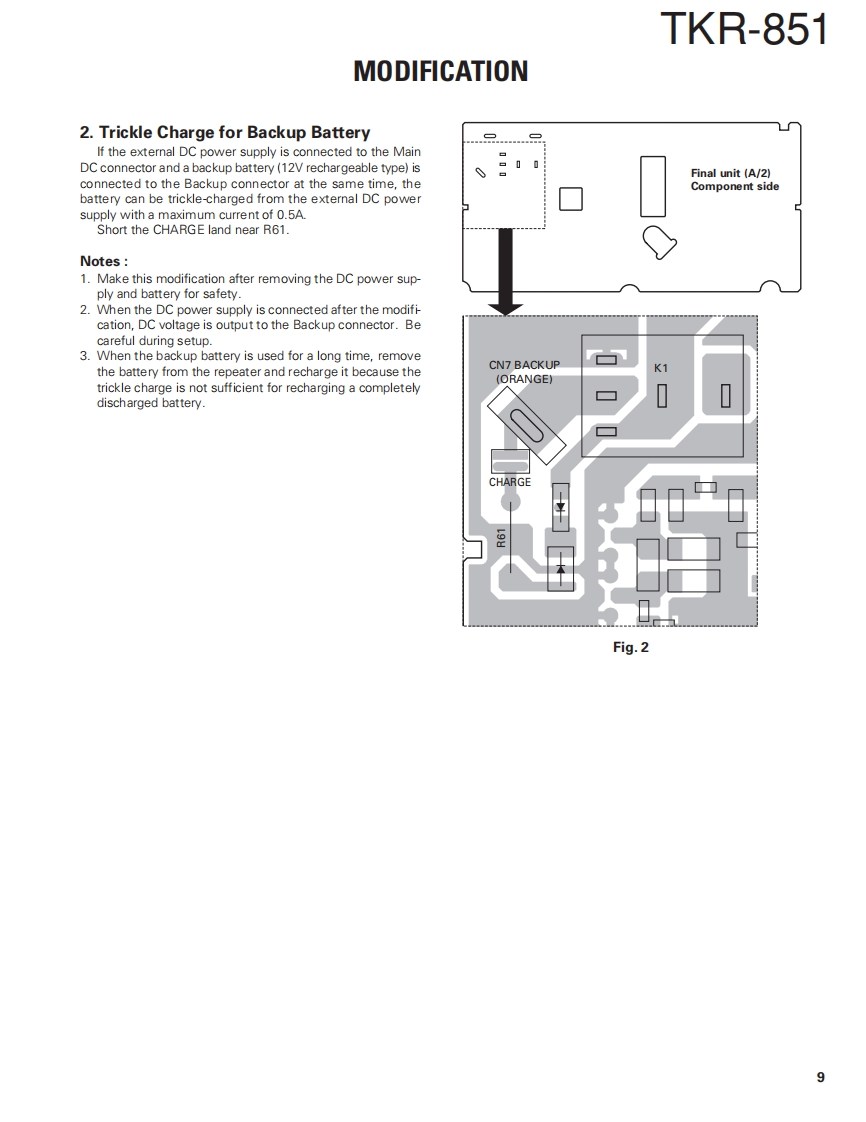 TKR-851

MODIFICATION

2. Trickle Charge for Backup Battery

If the external DC power supply is connected to the Main DC connector and a backup battery (12V rechargeable type) is connected to the Backup connector at the same time, the battery can be trickle-charged from the external DC power supply with a maximum current of 0.5A.

Short the CHARGE land near R61.

Notes :

1. Make this modification after removing the DC power supply and battery for safety.
2. When the DC power supply is connected after the modification, DC voltage is output to the Backup connector. Be careful during setup.
3. When the backup battery is used for a long time, remove the battery from the repeater and recharge it because the trickle charge is not sufficient for recharging a completely discharged battery.

Final unit (A/2)
Component side

CN7 BACKUP
(ORANGE)

K1

CHARGE

R61

Fig. 2

9