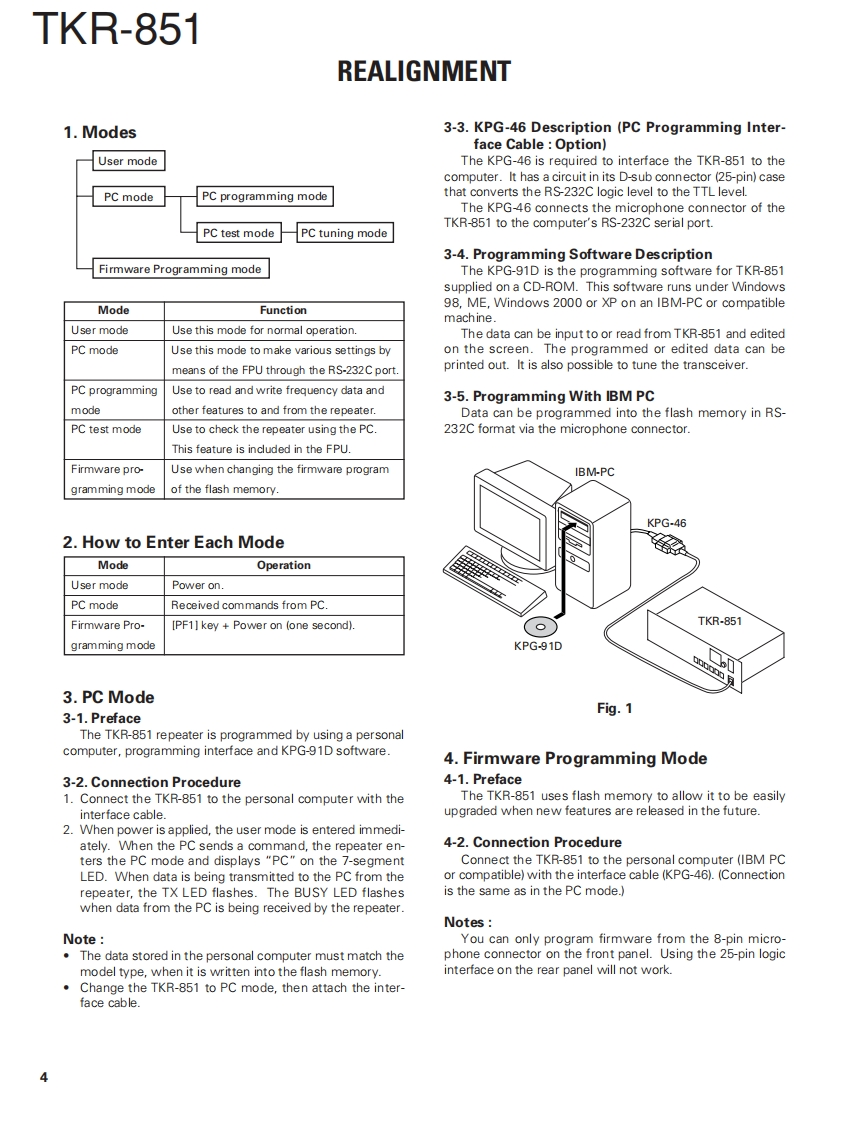 TKR-851

REALIGNMENT

1. Modes

User mode
PC mode
PC programming mode
PC test mode
PC tuning mode
Firmware Programming mode

| Mode | Function |
|---|---|
| User mode | Use this mode for normal operation. |
| PC mode | Use this mode to make various settings by means of the FPU through the RS-232C port. |
| PC programming mode | Use to read and write frequency data and other features to and from the repeater. |
| PC test mode | Use to check the repeater using the PC. This feature is included in the FPU. |
| Firmware programming mode | Use when changing the firmware program of the flash memory. |

2. How to Enter Each Mode

| Mode | Operation |
|---|---|
| User mode | Power on. |
| PC mode | Received commands from PC. |
| Firmware Programming mode | [PF1] key + Power on (one second). |

3. PC Mode

3-1. Preface
The TKR-851 repeater is programmed by using a personal computer, programming interface and KPG-91D software.

3-2. Connection Procedure
1. Connect the TKR-851 to the personal computer with the interface cable.
2. When power is applied, the user mode is entered immediately. When the PC sends a command, the repeater enters the PC mode and displays "PC" on the 7-segment LED. When data is being transmitted to the PC from the repeater, the TX LED flashes. The BUSY LED flashes when data from the PC is being received by the repeater.

Note :
• The data stored in the personal computer must match the model type, when it is written into the flash memory.
• Change the TKR-851 to PC mode, then attach the interface cable.

3-3. KPG-46 Description (PC Programming Interface Cable : Option)
The KPG-46 is required to interface the TKR-851 to the computer. It has a circuit in its D-sub connector (25-pin) case that converts the RS-232C logic level to the TTL level.
The KPG-46 connects the microphone connector of the TKR-851 to the computer's RS-232C serial port.

3-4. Programming Software Description
The KPG-91D is the programming software for TKR-851 supplied on a CD-ROM. This software runs under Windows 98, ME, Windows 2000 or XP on an IBM-PC or compatible machine.
The data can be input to or read from TKR-851 and edited on the screen. The programmed or edited data can be printed out. It is also possible to tune the transceiver.

3-5. Programming With IBM PC
Data can be programmed into the flash memory in RS-232C format via the microphone connector.

IBM-PC
KPG-46
TKR-851
KPG-91D

Fig. 1

4. Firmware Programming Mode

4-1. Preface
The TKR-851 uses flash memory to allow it to be easily upgraded when new features are released in the future.

4-2. Connection Procedure
Connect the TKR-851 to the personal computer (IBM PC or compatible) with the interface cable (KPG-46). (Connection is the same as in the PC mode.)

Notes :
You can only program firmware from the 8-pin microphone connector on the front panel. Using the 25-pin logic interface on the rear panel will not work.

4