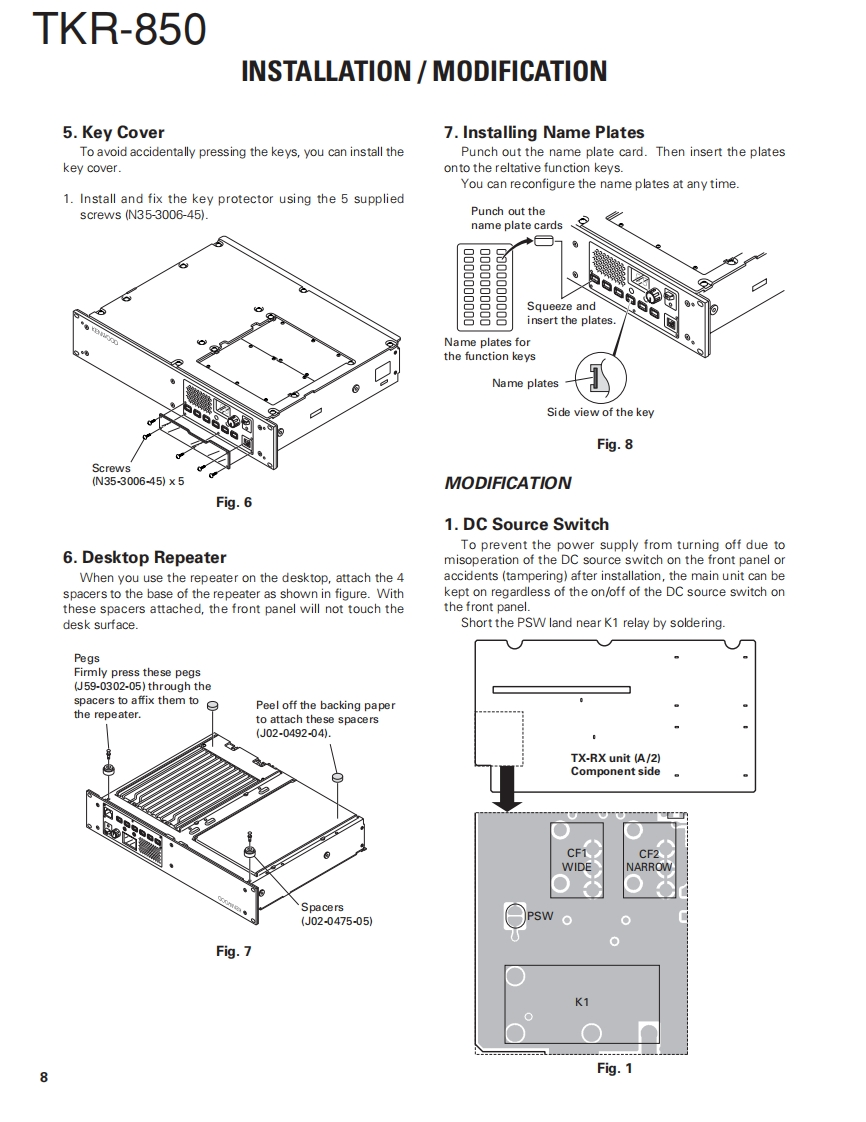 TKR-850

INSTALLATION / MODIFICATION

5. Key Cover

To avoid accidentally pressing the keys, you can install the key cover.

1. Install and fix the key protector using the 5 supplied screws (N35-3006-45).

KENWOOD

Screws
(N35-3006-45) x 5

Fig. 6

6. Desktop Repeater

When you use the repeater on the desktop, attach the 4 spacers to the base of the repeater as shown in figure. With these spacers attached, the front panel will not touch the desk surface.

Pegs
Firmly press these pegs (J59-0302-05) through the spacers to affix them to the repeater.

Peel off the backing paper to attach these spacers (J02-0492-04).

Spacers
(J02-0475-05)

Fig. 7

7. Installing Name Plates

Punch out the name plate card. Then insert the plates onto the reltative function keys.

You can reconfigure the name plates at any time.

Punch out the name plate cards

Squeeze and insert the plates.

Name plates for the function keys

Name plates

Side view of the key

Fig. 8

MODIFICATION

1. DC Source Switch

To prevent the power supply from turning off due to misoperation of the DC source switch on the front panel or accidents (tampering) after installation, the main unit can be kept on regardless of the on/off of the DC source switch on the front panel.

Short the PSW land near K1 relay by soldering.

TX-RX unit (A/2)
Component side

CF1
WIDE

CF2
NARROW

PSW

K1

Fig. 1

8