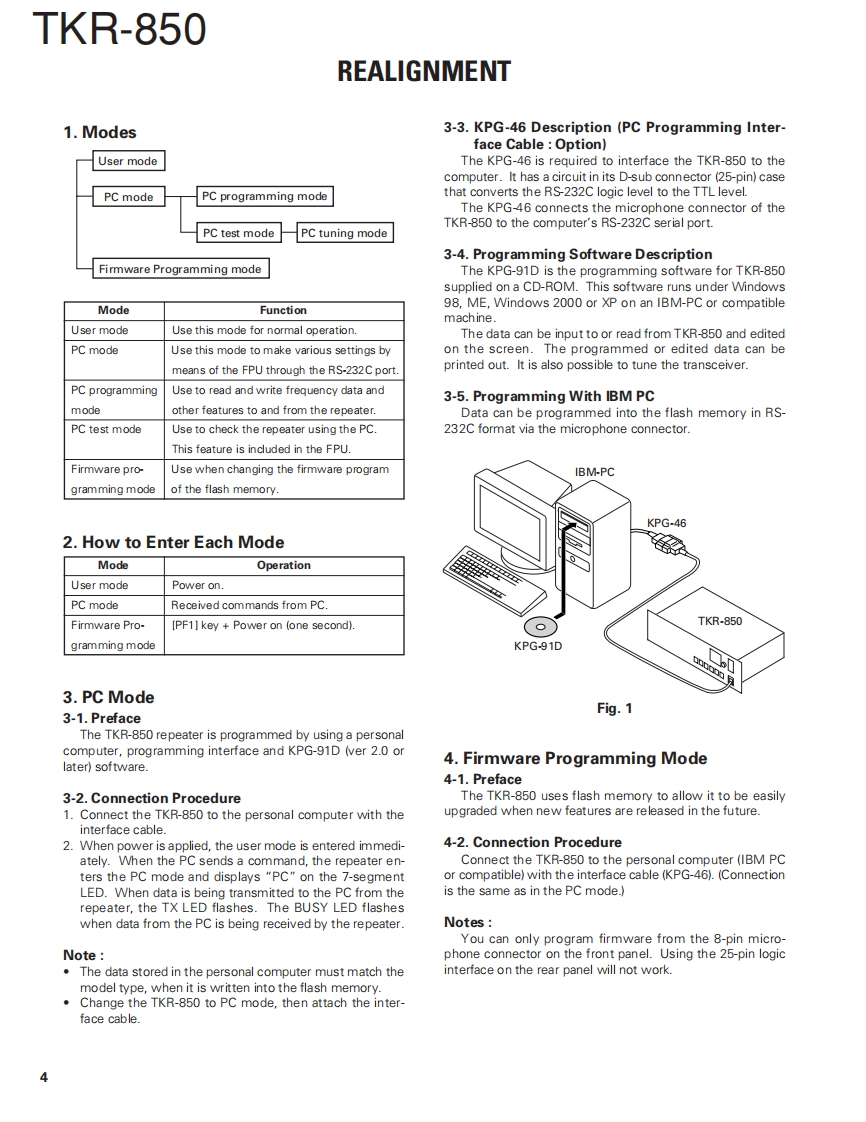 TKR-850

REALIGNMENT

1. Modes

User mode
PC mode
PC programming mode
PC test mode
PC tuning mode
Firmware Programming mode

| Mode | Function |
|---|---|
| User mode | Use this mode for normal operation. |
| PC mode | Use this mode to make various settings by means of the FPU through the RS-232C port. |
| PC programming mode | Use to read and write frequency data and other features to and from the repeater. |
| PC test mode | Use to check the repeater using the PC. This feature is included in the FPU. |
| Firmware programming mode | Use when changing the firmware program of the flash memory. |

2. How to Enter Each Mode

| Mode | Operation |
|---|---|
| User mode | Power on. |
| PC mode | Received commands from PC. |
| Firmware Programming mode | [PF1] key + Power on (one second). |

3. PC Mode
3-1. Preface
The TKR-850 repeater is programmed by using a personal computer, programming interface and KPG-91D (ver 2.0 or later) software.

3-2. Connection Procedure
1. Connect the TKR-850 to the personal computer with the interface cable.
2. When power is applied, the user mode is entered immediately. When the PC sends a command, the repeater enters the PC mode and displays "PC" on the 7-segment LED. When data is being transmitted to the PC from the repeater, the TX LED flashes. The BUSY LED flashes when data from the PC is being received by the repeater.

Note :
• The data stored in the personal computer must match the model type, when it is written into the flash memory.
• Change the TKR-850 to PC mode, then attach the interface cable.

3-3. KPG-46 Description (PC Programming Interface Cable : Option)
The KPG-46 is required to interface the TKR-850 to the computer. It has a circuit in its D-sub connector (25-pin) case that converts the RS-232C logic level to the TTL level.
The KPG-46 connects the microphone connector of the TKR-850 to the computer's RS-232C serial port.

3-4. Programming Software Description
The KPG-91D is the programming software for TKR-850 supplied on a CD-ROM. This software runs under Windows 98, ME, Windows 2000 or XP on an IBM-PC or compatible machine.
The data can be input to or read from TKR-850 and edited on the screen. The programmed or edited data can be printed out. It is also possible to tune the transceiver.

3-5. Programming With IBM PC
Data can be programmed into the flash memory in RS-232C format via the microphone connector.

IBM-PC
KPG-46
TKR-850
KPG-91D

Fig. 1

4. Firmware Programming Mode
4-1. Preface
The TKR-850 uses flash memory to allow it to be easily upgraded when new features are released in the future.

4-2. Connection Procedure
Connect the TKR-850 to the personal computer (IBM PC or compatible) with the interface cable (KPG-46). (Connection is the same as in the PC mode.)

Notes :
You can only program firmware from the 8-pin microphone connector on the front panel. Using the 25-pin logic interface on the rear panel will not work.

4