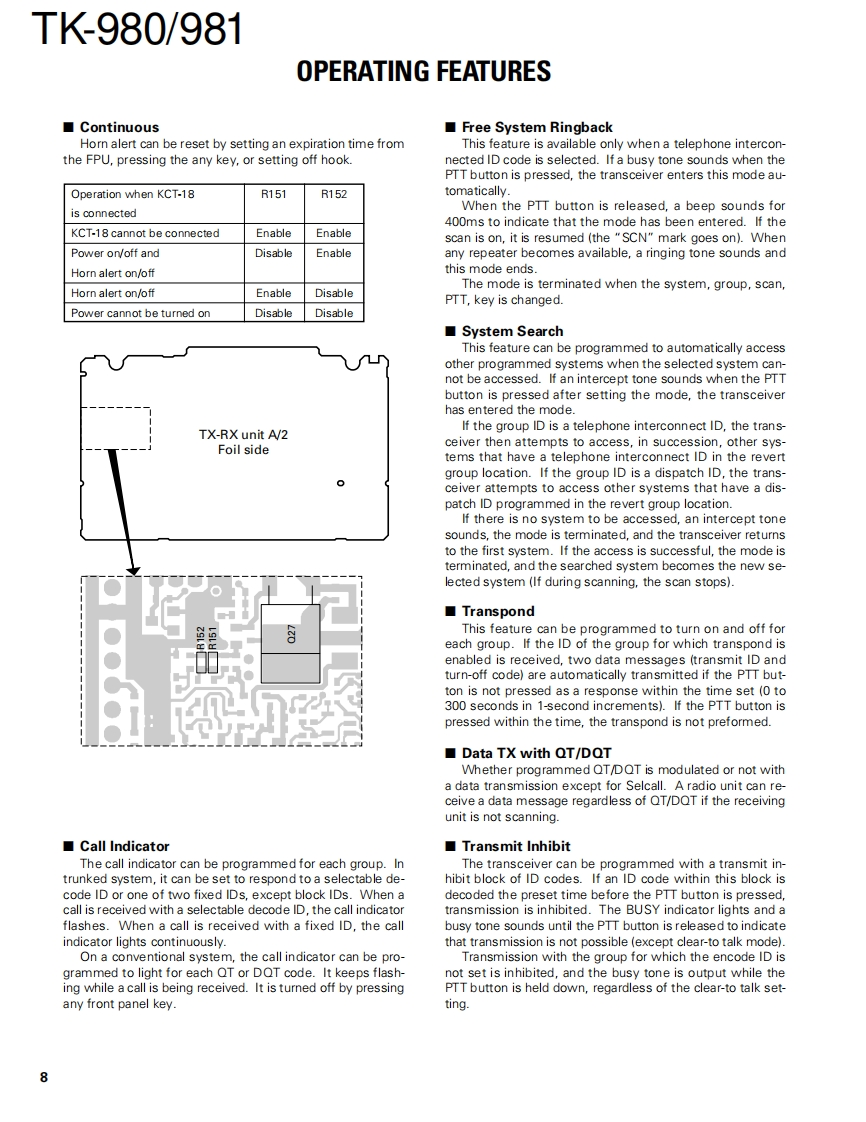 TK-980/981

OPERATING FEATURES

■ Continuous
Horn alert can be reset by setting an expiration time from the FPU, pressing the any key, or setting off hook.

| Operation when KCT-18 is connected | R151 | R152 |
|---|---|---|
| KCT-18 cannot be connected | Enable | Enable |
| Power on/off and Horn alert on/off | Disable | Enable |
| Horn alert on/off | Enable | Disable |
| Power cannot be turned on | Disable | Disable |

TX-RX unit A/2
Foil side

R152
R151
Q27

■ Call Indicator
The call indicator can be programmed for each group. In trunked system, it can be set to respond to a selectable decode ID or one of two fixed IDs, except block IDs. When a call is received with a selectable decode ID, the call indicator flashes. When a call is received with a fixed ID, the call indicator lights continuously.
On a conventional system, the call indicator can be programmed to light for each QT or DQT code. It keeps flashing while a call is being received. It is turned off by pressing any front panel key.

■ Free System Ringback
This feature is available only when a telephone interconnected ID code is selected. If a busy tone sounds when the PTT button is pressed, the transceiver enters this mode automatically.
When the PTT button is released, a beep sounds for 400ms to indicate that the mode has been entered. If the scan is on, it is resumed (the "SCN" mark goes on). When any repeater becomes available, a ringing tone sounds and this mode ends.
The mode is terminated when the system, group, scan, PTT, key is changed.

■ System Search
This feature can be programmed to automatically access other programmed systems when the selected system cannot be accessed. If an intercept tone sounds when the PTT button is pressed after setting the mode, the transceiver has entered the mode.
If the group ID is a telephone interconnect ID, the transceiver then attempts to access, in succession, other systems that have a telephone interconnect ID in the revert group location. If the group ID is a dispatch ID, the transceiver attempts to access other systems that have a dispatch ID programmed in the revert group location.
If there is no system to be accessed, an intercept tone sounds, the mode is terminated, and the transceiver returns to the first system. If the access is successful, the mode is terminated, and the searched system becomes the new selected system (If during scanning, the scan stops).

■ Transpond
This feature can be programmed to turn on and off for each group. If the ID of the group for which transpond is enabled is received, two data messages (transmit ID and turn-off code) are automatically transmitted if the PTT button is not pressed as a response within the time set (0 to 300 seconds in 1-second increments). If the PTT button is pressed within the time, the transpond is not preformed.

■ Data TX with QT/DQT
Whether programmed QT/DQT is modulated or not with a data transmission except for Selcall. A radio unit can receive a data message regardless of QT/DQT if the receiving unit is not scanning.

■ Transmit Inhibit
The transceiver can be programmed with a transmit inhibit block of ID codes. If an ID code within this block is decoded the preset time before the PTT button is pressed, transmission is inhibited. The BUSY indicator lights and a busy tone sounds until the PTT button is released to indicate that transmission is not possible (except clear-to talk mode).
Transmission with the group for which the encode ID is not set is inhibited, and the busy tone is output while the PTT button is held down, regardless of the clear-to talk setting.

8