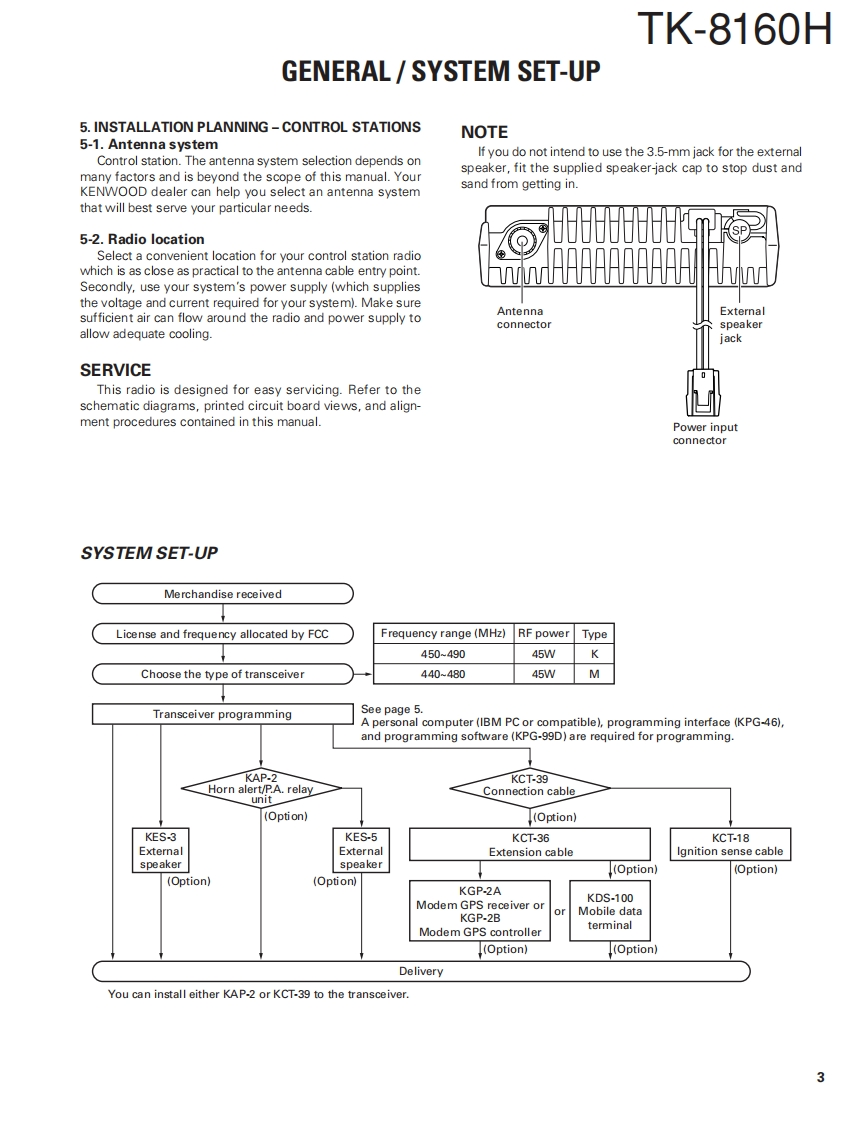 TK-8160H

GENERAL / SYSTEM SET-UP

5. INSTALLATION PLANNING – CONTROL STATIONS
5-1. Antenna system

Control station. The antenna system selection depends on many factors and is beyond the scope of this manual. Your KENWOOD dealer can help you select an antenna system that will best serve your particular needs.

5-2. Radio location

Select a convenient location for your control station radio which is as close as practical to the antenna cable entry point. Secondly, use your system's power supply (which supplies the voltage and current required for your system). Make sure sufficient air can flow around the radio and power supply to allow adequate cooling.

SERVICE

This radio is designed for easy servicing. Refer to the schematic diagrams, printed circuit board views, and alignment procedures contained in this manual.

NOTE

If you do not intend to use the 3.5-mm jack for the external speaker, fit the supplied speaker-jack cap to stop dust and sand from getting in.

SP

Antenna connector

External speaker jack

Power input connector

SYSTEM SET-UP

Merchandise received

License and frequency allocated by FCC

Choose the type of transceiver

| Frequency range (MHz) | RF power | Type |
|---|---|---|
| 450~490 | 45W | K |
| 440~480 | 45W | M |

Transceiver programming

See page 5.
A personal computer (IBM PC or compatible), programming interface (KPG-46), and programming software (KPG-99D) are required for programming.

KAP-2
Horn alert/P.A. relay unit
(Option)

KCT-39
Connection cable
(Option)

KES-3
External speaker
(Option)

KES-5
External speaker
(Option)

KCT-36
Extension cable
(Option)

KCT-18
Ignition sense cable
(Option)

KGP-2A
Modem GPS receiver or
KGP-2B
Modem GPS controller
(Option)

or

KDS-100
Mobile data terminal
(Option)

Delivery

You can install either KAP-2 or KCT-39 to the transceiver.

3