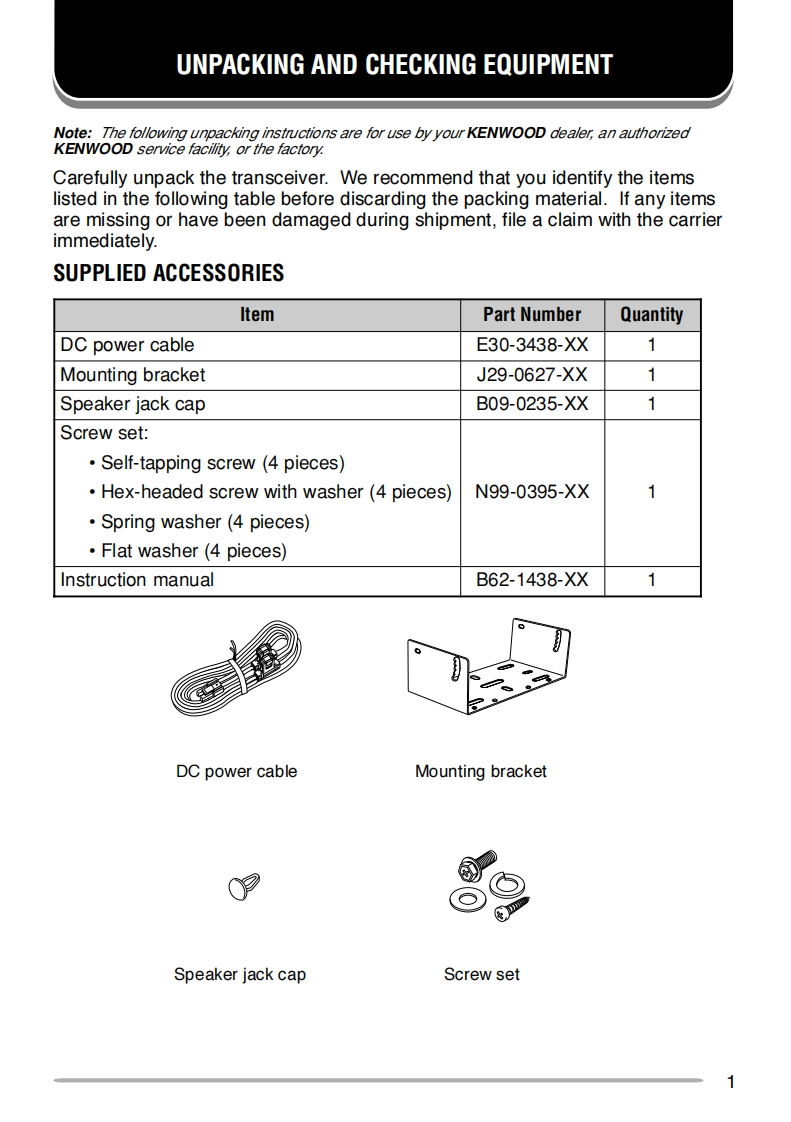 UNPACKING AND CHECKING EQUIPMENT

Note: The following unpacking instructions are for use by your KENWOOD dealer, an authorized KENWOOD service facility, or the factory.

Carefully unpack the transceiver. We recommend that you identify the items listed in the following table before discarding the packing material. If any items are missing or have been damaged during shipment, file a claim with the carrier immediately.

SUPPLIED ACCESSORIES

| Item | Part Number | Quantity |
|---|---|---|
| DC power cable | E30-3438-XX | 1 |
| Mounting bracket | J29-0627-XX | 1 |
| Speaker jack cap | B09-0235-XX | 1 |
| Screw set: • Self-tapping screw (4 pieces) • Hex-headed screw with washer (4 pieces) • Spring washer (4 pieces) • Flat washer (4 pieces) | N99-0395-XX | 1 |
| Instruction manual | B62-1438-XX | 1 |

DC power cable

Mounting bracket

Speaker jack cap

Screw set

1