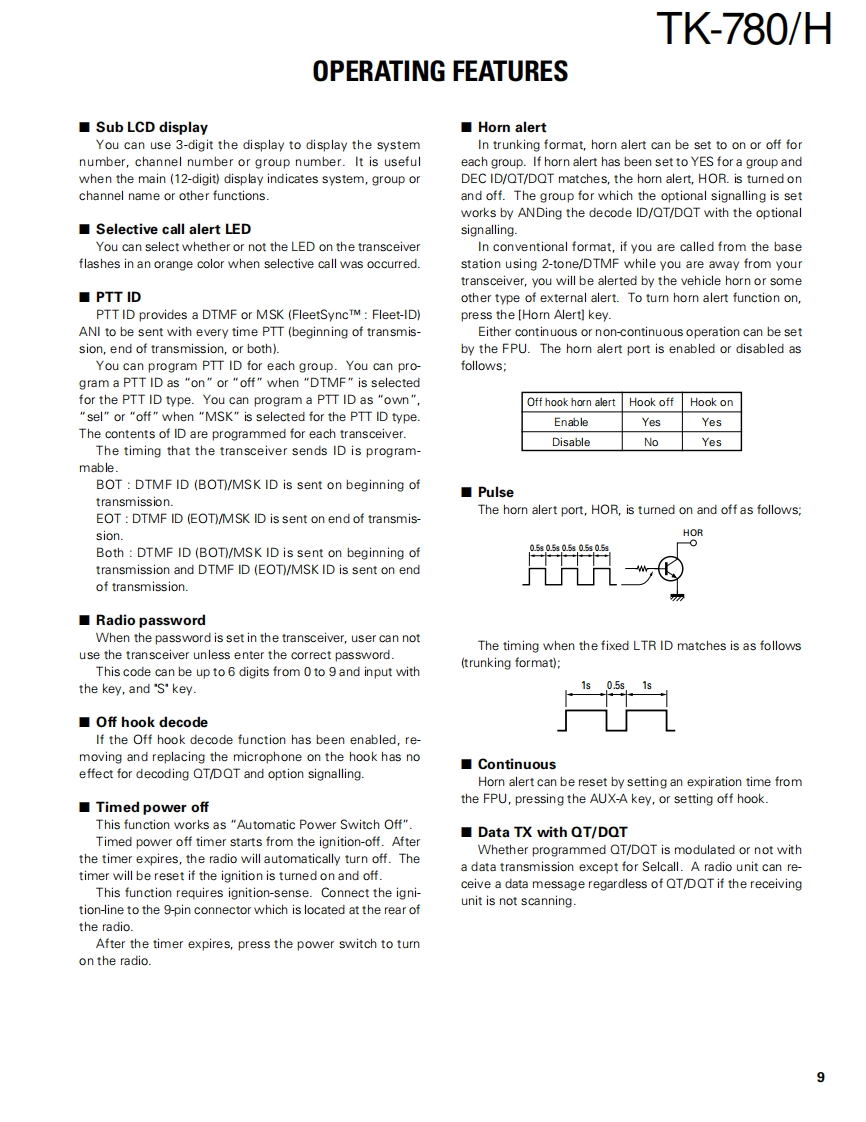 TK-780/H

OPERATING FEATURES

■ Sub LCD display
You can use 3-digit the display to display the system number, channel number or group number. It is useful when the main (12-digit) display indicates system, group or channel name or other functions.

■ Selective call alert LED
You can select whether or not the LED on the transceiver flashes in an orange color when selective call was occurred.

■ PTT ID
PTT ID provides a DTMF or MSK (FleetSync™ : Fleet-ID) ANI to be sent with every time PTT (beginning of transmission, end of transmission, or both).
You can program PTT ID for each group. You can program a PTT ID as "on" or "off" when "DTMF" is selected for the PTT ID type. You can program a PTT ID as "own", "sel" or "off" when "MSK" is selected for the PTT ID type. The contents of ID are programmed for each transceiver.
The timing that the transceiver sends ID is programmable.
BOT : DTMF ID (BOT)/MSK ID is sent on beginning of transmission.
EOT : DTMF ID (EOT)/MSK ID is sent on end of transmission.
Both : DTMF ID (BOT)/MSK ID is sent on beginning of transmission and DTMF ID (EOT)/MSK ID is sent on end of transmission.

■ Radio password
When the password is set in the transceiver, user can not use the transceiver unless enter the correct password.
This code can be up to 6 digits from 0 to 9 and input with the key, and "S" key.

■ Off hook decode
If the Off hook decode function has been enabled, removing and replacing the microphone on the hook has no effect for decoding QT/DQT and option signalling.

■ Timed power off
This function works as "Automatic Power Switch Off".
Timed power off timer starts from the ignition-off. After the timer expires, the radio will automatically turn off. The timer will be reset if the ignition is turned on and off.
This function requires ignition-sense. Connect the ignition-line to the 9-pin connector which is located at the rear of the radio.
After the timer expires, press the power switch to turn on the radio.

■ Horn alert
In trunking format, horn alert can be set to on or off for each group. If horn alert has been set to YES for a group and DEC ID/QT/DQT matches, the horn alert, HOR. is turned on and off. The group for which the optional signalling is set works by ANDing the decode ID/QT/DQT with the optional signalling.
In conventional format, if you are called from the base station using 2-tone/DTMF while you are away from your transceiver, you will be alerted by the vehicle horn or some other type of external alert. To turn horn alert function on, press the [Horn Alert] key.
Either continuous or non-continuous operation can be set by the FPU. The horn alert port is enabled or disabled as follows;

| Off hook horn alert | Hook off | Hook on |
|---|---|---|
| Enable | Yes | Yes |
| Disable | No | Yes |

■ Pulse
The horn alert port, HOR, is turned on and off as follows;

HOR
0.5s 0.5s 0.5s 0.5s 0.5s

The timing when the fixed LTR ID matches is as follows (trunking format);

1s 0.5s 1s

■ Continuous
Horn alert can be reset by setting an expiration time from the FPU, pressing the AUX-A key, or setting off hook.

■ Data TX with QT/DQT
Whether programmed QT/DQT is modulated or not with a data transmission except for Selcall. A radio unit can receive a data message regardless of QT/DQT if the receiving unit is not scanning.

9