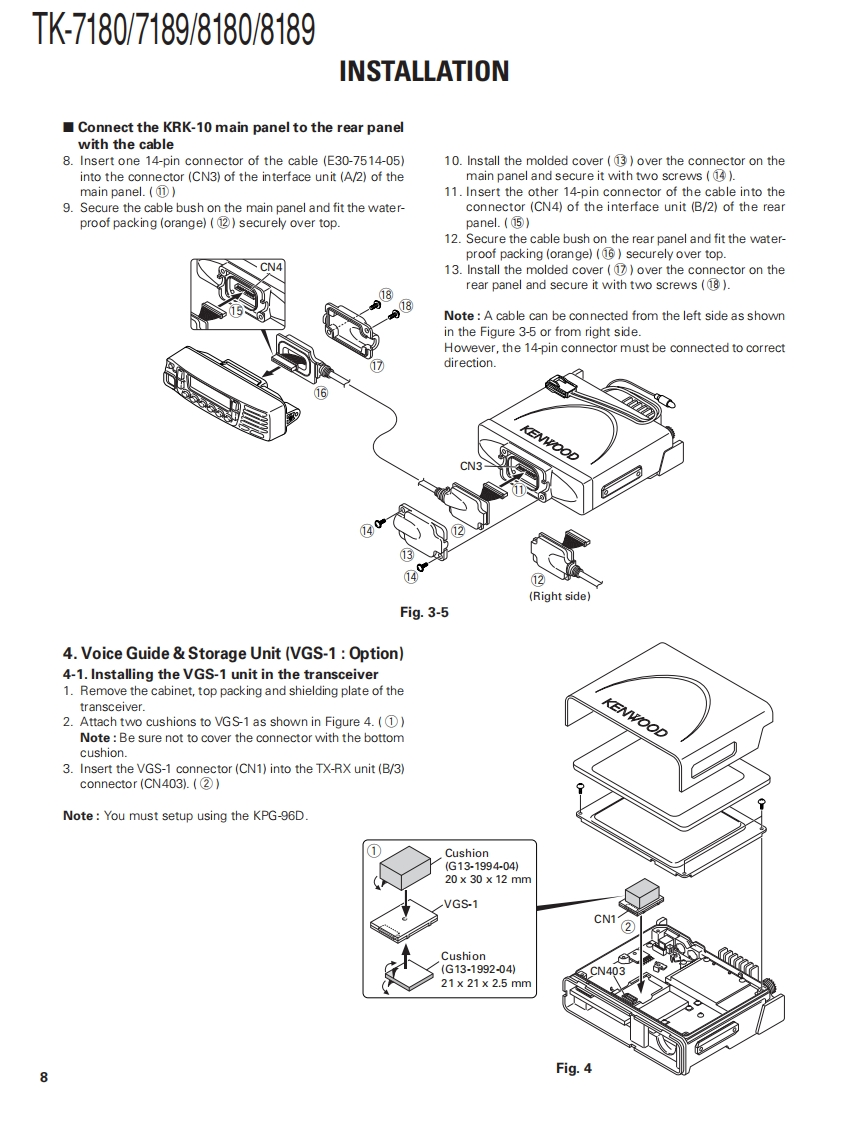 TK-7180/7189/8180/8189

INSTALLATION

■ Connect the KRK-10 main panel to the rear panel with the cable

8. Insert one 14-pin connector of the cable (E30-7514-05) into the connector (CN3) of the interface unit (A/2) of the main panel. ( ⑪ )
9. Secure the cable bush on the main panel and fit the waterproof packing (orange) ( ⑫ ) securely over top.
10. Install the molded cover ( ⑬ ) over the connector on the main panel and secure it with two screws ( ⑭ ).
11. Insert the other 14-pin connector of the cable into the connector (CN4) of the interface unit (B/2) of the rear panel. ( ⑮ )
12. Secure the cable bush on the rear panel and fit the waterproof packing (orange) ( ⑯ ) securely over top.
13. Install the molded cover ( ⑰ ) over the connector on the rear panel and secure it with two screws ( ⑱ ).

Note : A cable can be connected from the left side as shown in the Figure 3-5 or from right side.
However, the 14-pin connector must be connected to correct direction.

CN4
⑮
⑱
⑱
⑰
⑯
KENWOOD
CN3
⑪
⑭
⑫
⑬
⑭
⑫
(Right side)

Fig. 3-5

4. Voice Guide & Storage Unit (VGS-1 : Option)

4-1. Installing the VGS-1 unit in the transceiver

1. Remove the cabinet, top packing and shielding plate of the transceiver.
2. Attach two cushions to VGS-1 as shown in Figure 4. ( ① )
Note : Be sure not to cover the connector with the bottom cushion.
3. Insert the VGS-1 connector (CN1) into the TX-RX unit (B/3) connector (CN403). ( ② )

Note : You must setup using the KPG-96D.

①
Cushion
(G13-1994-04)
20 x 30 x 12 mm
VGS-1
Cushion
(G13-1992-04)
21 x 21 x 2.5 mm
KENWOOD
CN1
②
CN403

Fig. 4

8