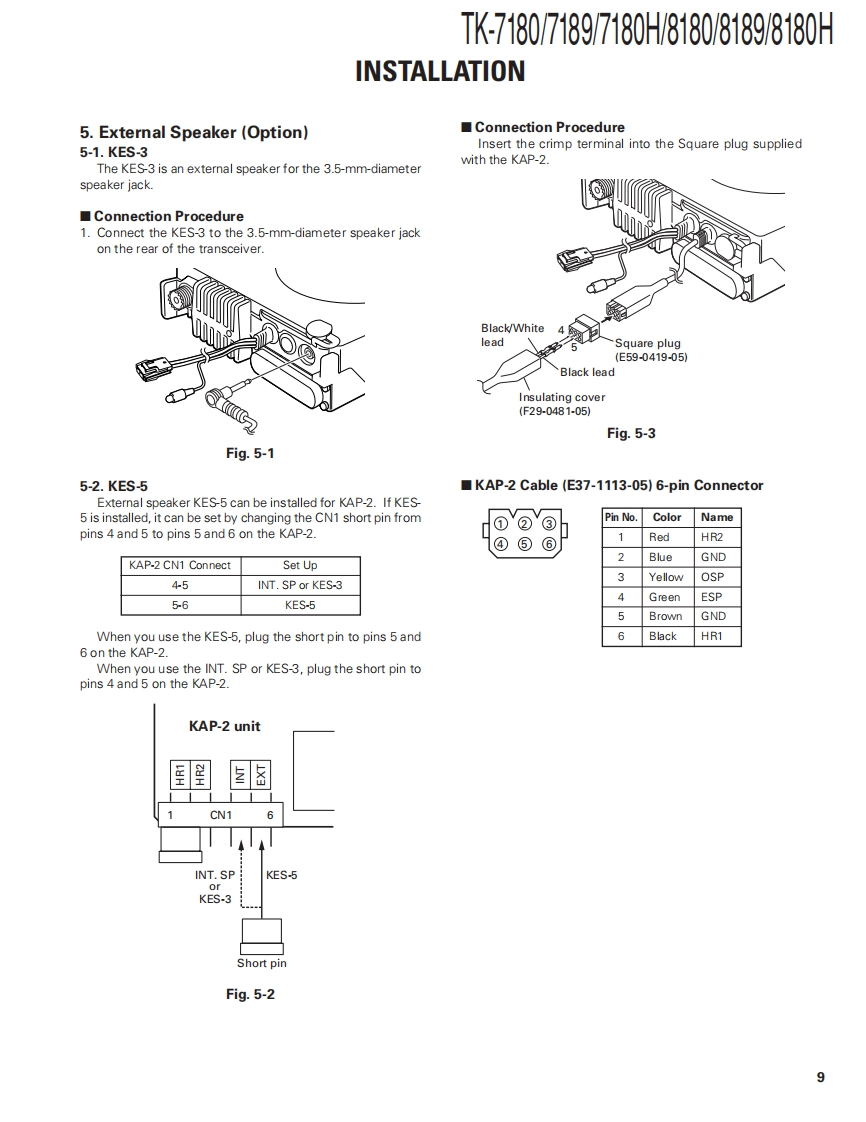 TK-7180/7189/7180H/8180/8189/8180H
INSTALLATION

5. External Speaker (Option)
5-1. KES-3
The KES-3 is an external speaker for the 3.5-mm-diameter speaker jack.

■ Connection Procedure
1. Connect the KES-3 to the 3.5-mm-diameter speaker jack on the rear of the transceiver.

Fig. 5-1

5-2. KES-5
External speaker KES-5 can be installed for KAP-2. If KES-5 is installed, it can be set by changing the CN1 short pin from pins 4 and 5 to pins 5 and 6 on the KAP-2.

| KAP-2 CN1 Connect | Set Up |
|---|---|
| 4-5 | INT. SP or KES-3 |
| 5-6 | KES-5 |

When you use the KES-5, plug the short pin to pins 5 and 6 on the KAP-2.
When you use the INT. SP or KES-3, plug the short pin to pins 4 and 5 on the KAP-2.

KAP-2 unit
HR1 HR2 INT EXT
1 CN1 6
INT. SP or KES-3
KES-5
Short pin

Fig. 5-2

■ Connection Procedure
Insert the crimp terminal into the Square plug supplied with the KAP-2.

Black/White lead
4
5
Square plug (E59-0419-05)
Black lead
Insulating cover (F29-0481-05)

Fig. 5-3

■ KAP-2 Cable (E37-1113-05) 6-pin Connector

① ② ③
④ ⑤ ⑥

| Pin No. | Color | Name |
|---|---|---|
| 1 | Red | HR2 |
| 2 | Blue | GND |
| 3 | Yellow | OSP |
| 4 | Green | ESP |
| 5 | Brown | GND |
| 6 | Black | HR1 |

9