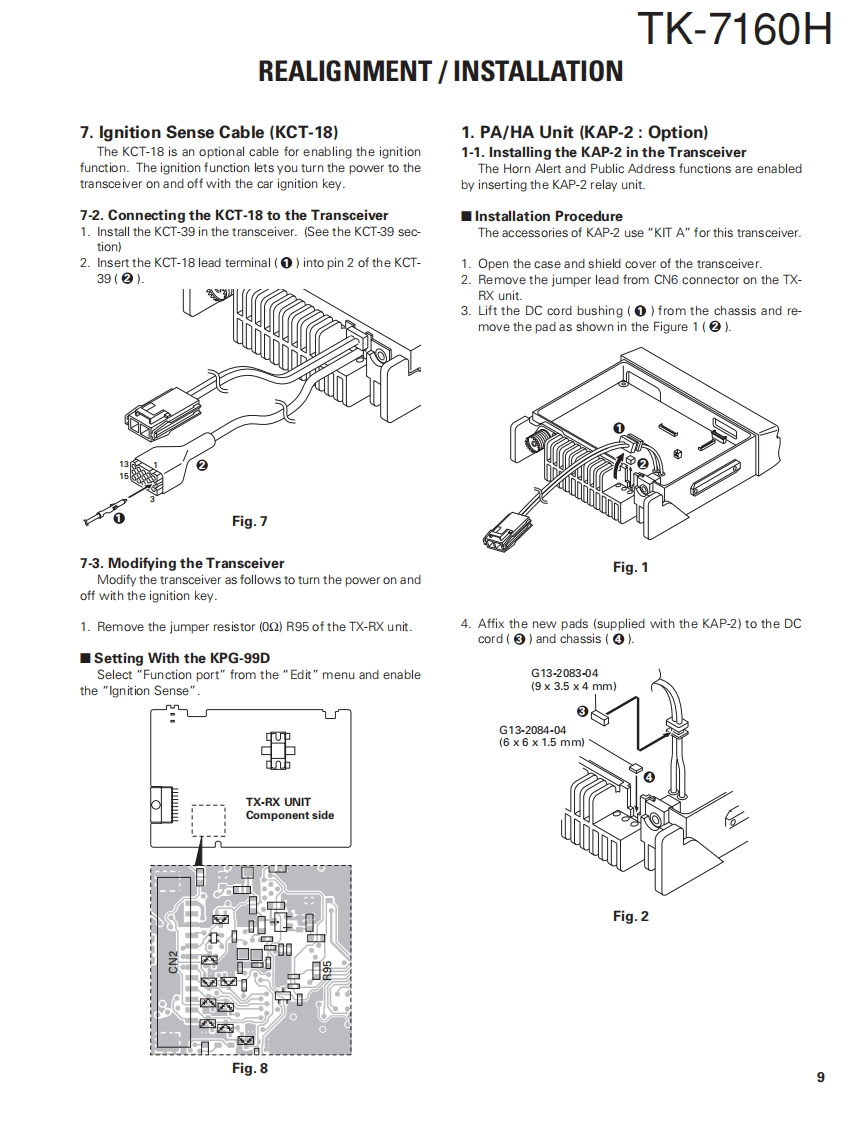 TK-7160H

REALIGNMENT / INSTALLATION

7. Ignition Sense Cable (KCT-18)
The KCT-18 is an optional cable for enabling the ignition function. The ignition function lets you turn the power to the transceiver on and off with the car ignition key.

7-2. Connecting the KCT-18 to the Transceiver
1. Install the KCT-39 in the transceiver. (See the KCT-39 section)
2. Insert the KCT-18 lead terminal ( ❶ ) into pin 2 of the KCT-39 ( ❷ ).

13
15
1
3
❷
❶
Fig. 7

7-3. Modifying the Transceiver
Modify the transceiver as follows to turn the power on and off with the ignition key.

1. Remove the jumper resistor (0Ω) R95 of the TX-RX unit.

■ Setting With the KPG-99D
Select "Function port" from the "Edit" menu and enable the "Ignition Sense".

TX-RX UNIT
Component side

CN2
R95

Fig. 8

1. PA/HA Unit (KAP-2 : Option)
1-1. Installing the KAP-2 in the Transceiver
The Horn Alert and Public Address functions are enabled by inserting the KAP-2 relay unit.

■ Installation Procedure
The accessories of KAP-2 use "KIT A" for this transceiver.

1. Open the case and shield cover of the transceiver.
2. Remove the jumper lead from CN6 connector on the TX-RX unit.
3. Lift the DC cord bushing ( ❶ ) from the chassis and remove the pad as shown in the Figure 1 ( ❷ ).

❶
❷
Fig. 1

4. Affix the new pads (supplied with the KAP-2) to the DC cord ( ❸ ) and chassis ( ❹ ).

G13-2083-04
(9 x 3.5 x 4 mm)
❸
G13-2084-04
(6 x 6 x 1.5 mm)
❹

Fig. 2

9