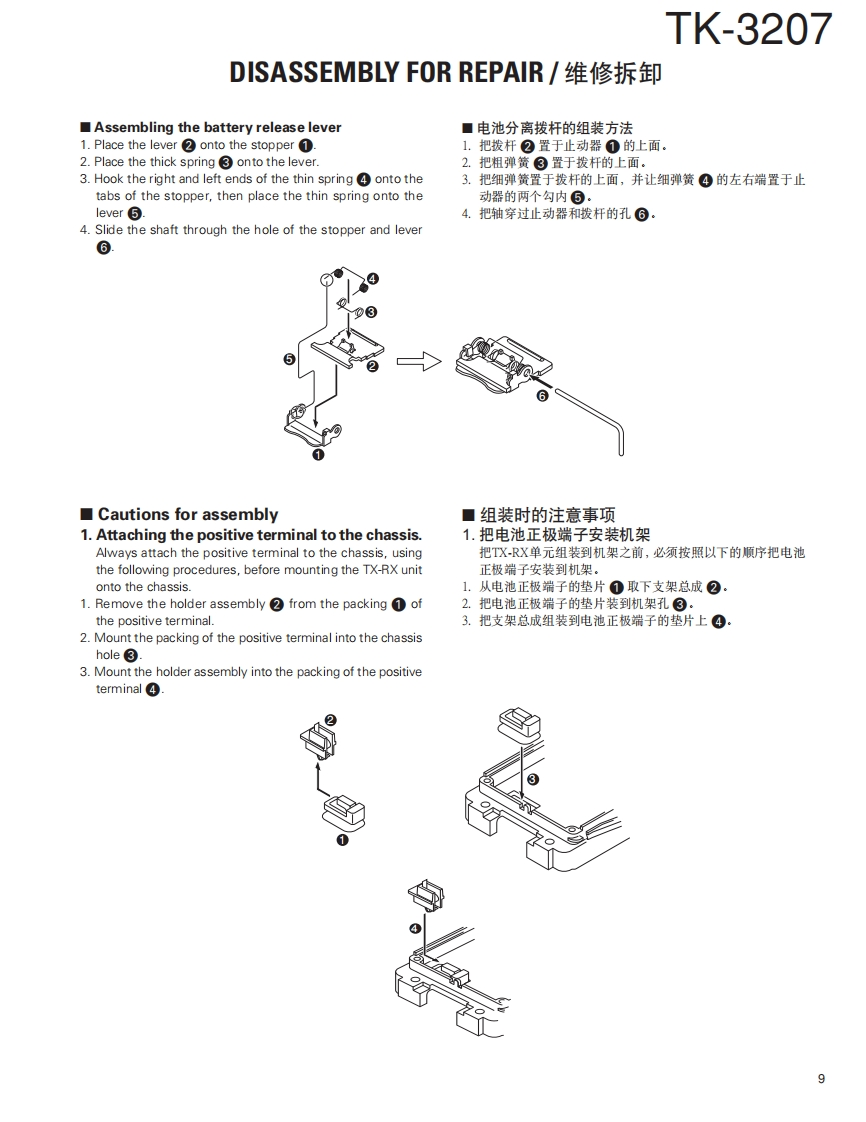 TK-3207

DISASSEMBLY FOR REPAIR / 维修拆卸

■ Assembling the battery release lever
1. Place the lever ❷ onto the stopper ❶.
2. Place the thick spring ❸ onto the lever.
3. Hook the right and left ends of the thin spring ❹ onto the tabs of the stopper, then place the thin spring onto the lever ❺.
4. Slide the shaft through the hole of the stopper and lever ❻.

■ 电池分离拨杆的组装方法
1. 把拨杆 ❷ 置于止动器 ❶ 的上面。
2. 把粗弹簧 ❸ 置于拨杆的上面。
3. 把细弹簧置于拨杆的上面，并让细弹簧 ❹ 的左右端置于止动器的两个勾内 ❺。
4. 把轴穿过止动器和拨杆的孔 ❻。

❹
❸
❺
❷
❶
❻

■ Cautions for assembly
1. Attaching the positive terminal to the chassis.
Always attach the positive terminal to the chassis, using the following procedures, before mounting the TX-RX unit onto the chassis.
1. Remove the holder assembly ❷ from the packing ❶ of the positive terminal.
2. Mount the packing of the positive terminal into the chassis hole ❸.
3. Mount the holder assembly into the packing of the positive terminal ❹.

■ 组装时的注意事项
1. 把电池正极端子安装机架
把TX-RX单元组装到机架之前，必须按照以下的顺序把电池正极端子安装到机架。
1. 从电池正极端子的垫片 ❶ 取下支架总成 ❷。
2. 把电池正极端子的垫片装到机架孔 ❸。
3. 把支架总成组装到电池正极端子的垫片上 ❹。

❷
❶
❸
❹

9