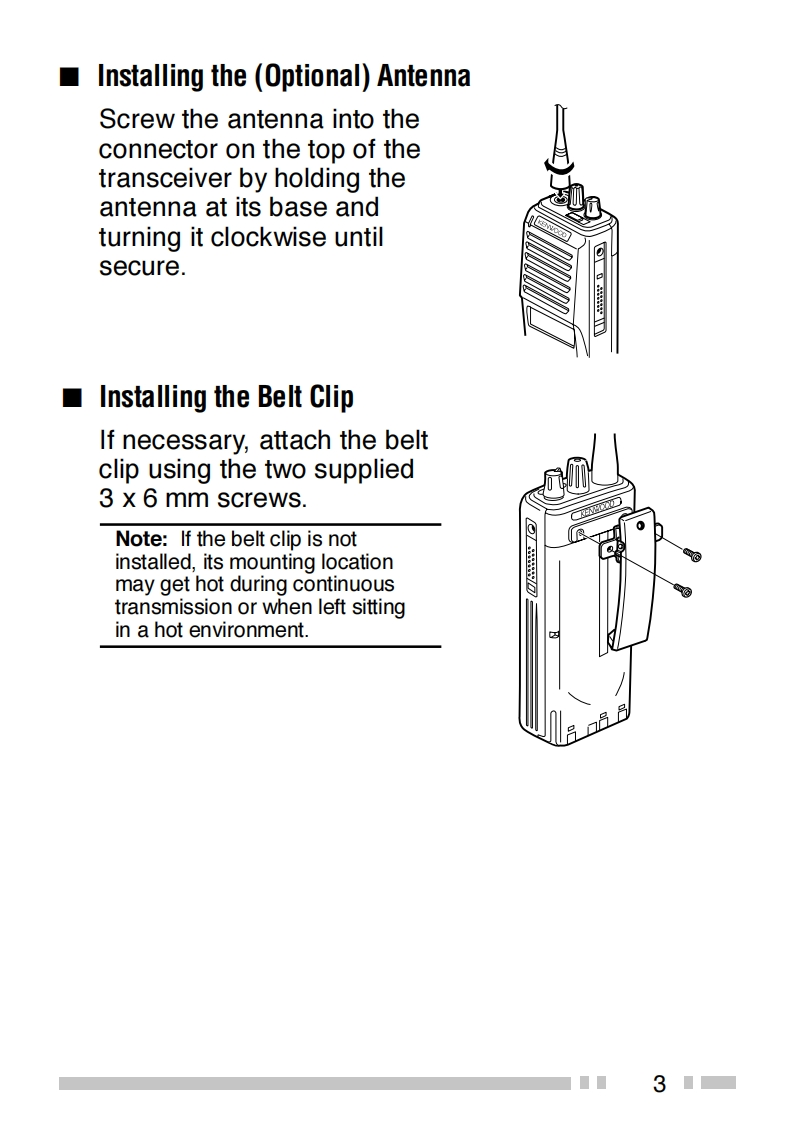 ■ Installing the (Optional) Antenna

Screw the antenna into the connector on the top of the transceiver by holding the antenna at its base and turning it clockwise until secure.

KENWOOD

■ Installing the Belt Clip

If necessary, attach the belt clip using the two supplied 3 x 6 mm screws.

Note: If the belt clip is not installed, its mounting location may get hot during continuous transmission or when left sitting in a hot environment.

KENWOOD

3