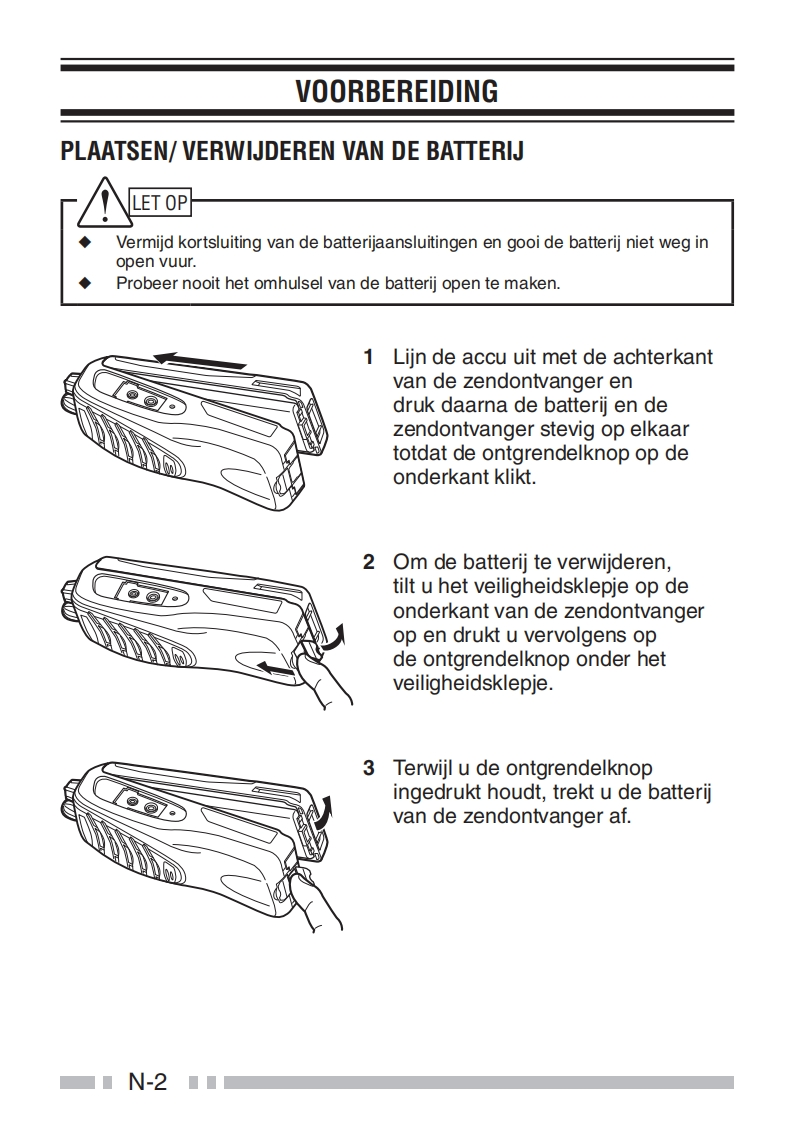 VOORBEREIDING

PLAATSEN/ VERWIJDEREN VAN DE BATTERIJ

LET OP

◆ Vermijd kortsluiting van de batterijaansluitingen en gooi de batterij niet weg in open vuur.
◆ Probeer nooit het omhulsel van de batterij open te maken.

1 Lijn de accu uit met de achterkant van de zendontvanger en druk daarna de batterij en de zendontvanger stevig op elkaar totdat de ontgrendelknop op de onderkant klikt.

2 Om de batterij te verwijderen, tilt u het veiligheidsklepje op de onderkant van de zendontvanger op en drukt u vervolgens op de ontgrendelknop onder het veiligheidsklepje.

3 Terwijl u de ontgrendelknop ingedrukt houdt, trekt u de batterij van de zendontvanger af.

N-2