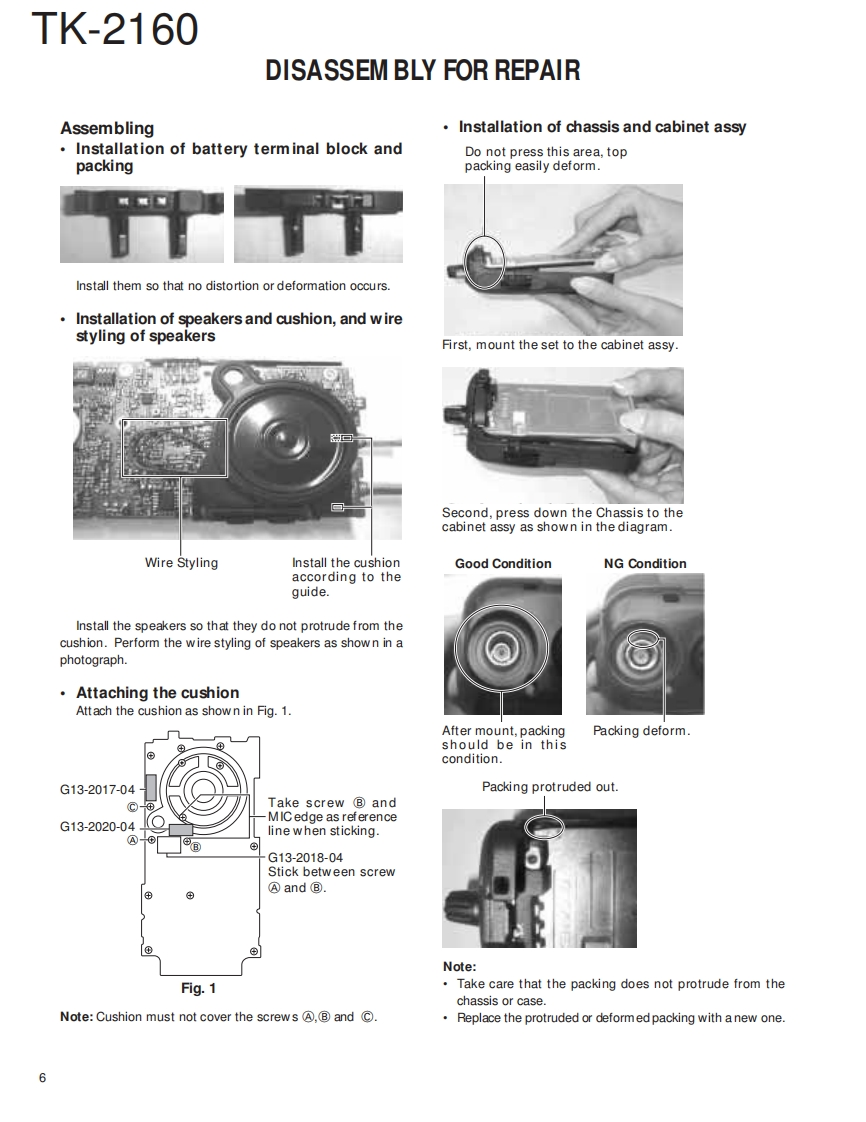 TK-2160

DISASSEMBLY FOR REPAIR

Assembling

• Installation of battery terminal block and packing

Install them so that no distortion or deformation occurs.

• Installation of speakers and cushion, and wire styling of speakers

Wire Styling

Install the cushion according to the guide.

Install the speakers so that they do not protrude from the cushion. Perform the wire styling of speakers as shown in a photograph.

• Attaching the cushion

Attach the cushion as shown in Fig. 1.

G13-2017-04

Ⓒ

G13-2020-04

Ⓐ

Ⓑ

Take screw Ⓑ and MIC edge as reference line when sticking.

G13-2018-04
Stick between screw Ⓐ and Ⓑ.

Fig. 1

Note: Cushion must not cover the screws Ⓐ,Ⓑ and Ⓒ.

• Installation of chassis and cabinet assy

Do not press this area, top packing easily deform.

First, mount the set to the cabinet assy.

Second, press down the Chassis to the cabinet assy as shown in the diagram.

Good Condition

NG Condition

After mount, packing should be in this condition.

Packing deform.

Packing protruded out.

Note:
• Take care that the packing does not protrude from the chassis or case.
• Replace the protruded or deformed packing with a new one.

6