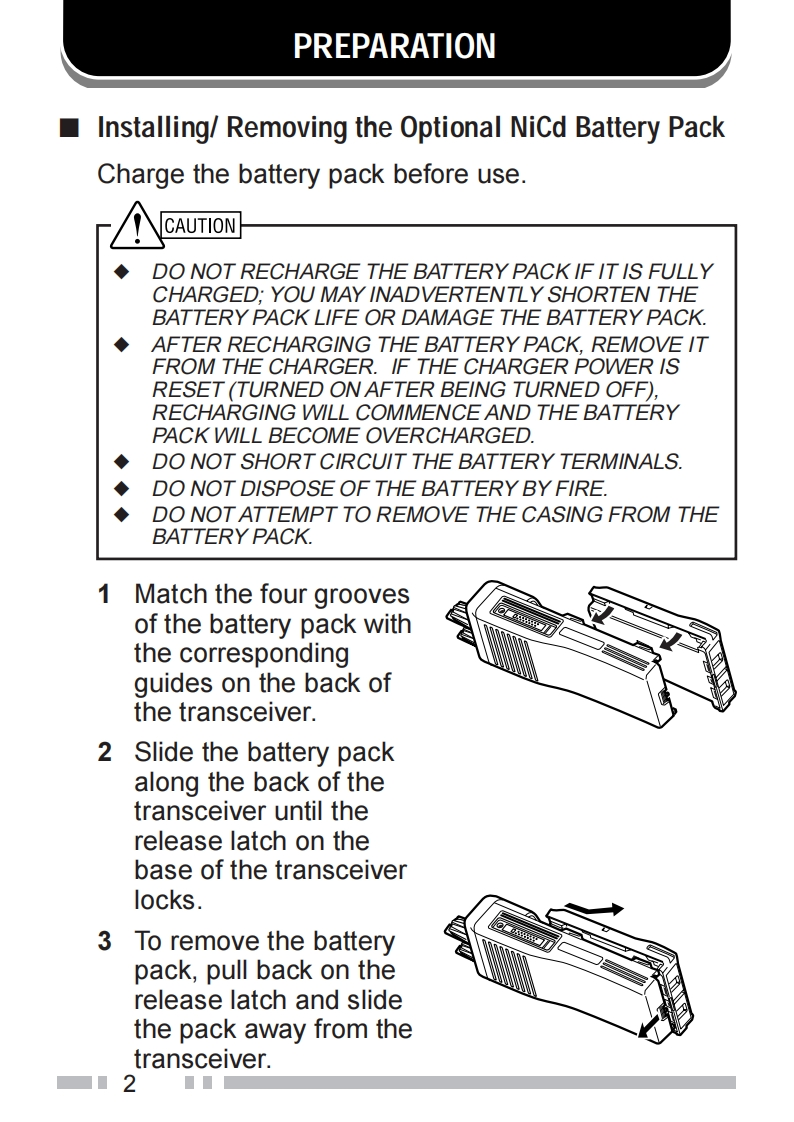 PREPARATION

■ Installing/ Removing the Optional NiCd Battery Pack

Charge the battery pack before use.

CAUTION

◆ DO NOT RECHARGE THE BATTERY PACK IF IT IS FULLY CHARGED; YOU MAY INADVERTENTLY SHORTEN THE BATTERY PACK LIFE OR DAMAGE THE BATTERY PACK.
◆ AFTER RECHARGING THE BATTERY PACK, REMOVE IT FROM THE CHARGER. IF THE CHARGER POWER IS RESET (TURNED ON AFTER BEING TURNED OFF), RECHARGING WILL COMMENCE AND THE BATTERY PACK WILL BECOME OVERCHARGED.
◆ DO NOT SHORT CIRCUIT THE BATTERY TERMINALS.
◆ DO NOT DISPOSE OF THE BATTERY BY FIRE.
◆ DO NOT ATTEMPT TO REMOVE THE CASING FROM THE BATTERY PACK.

1 Match the four grooves of the battery pack with the corresponding guides on the back of the transceiver.

2 Slide the battery pack along the back of the transceiver until the release latch on the base of the transceiver locks.

3 To remove the battery pack, pull back on the release latch and slide the pack away from the transceiver.

2