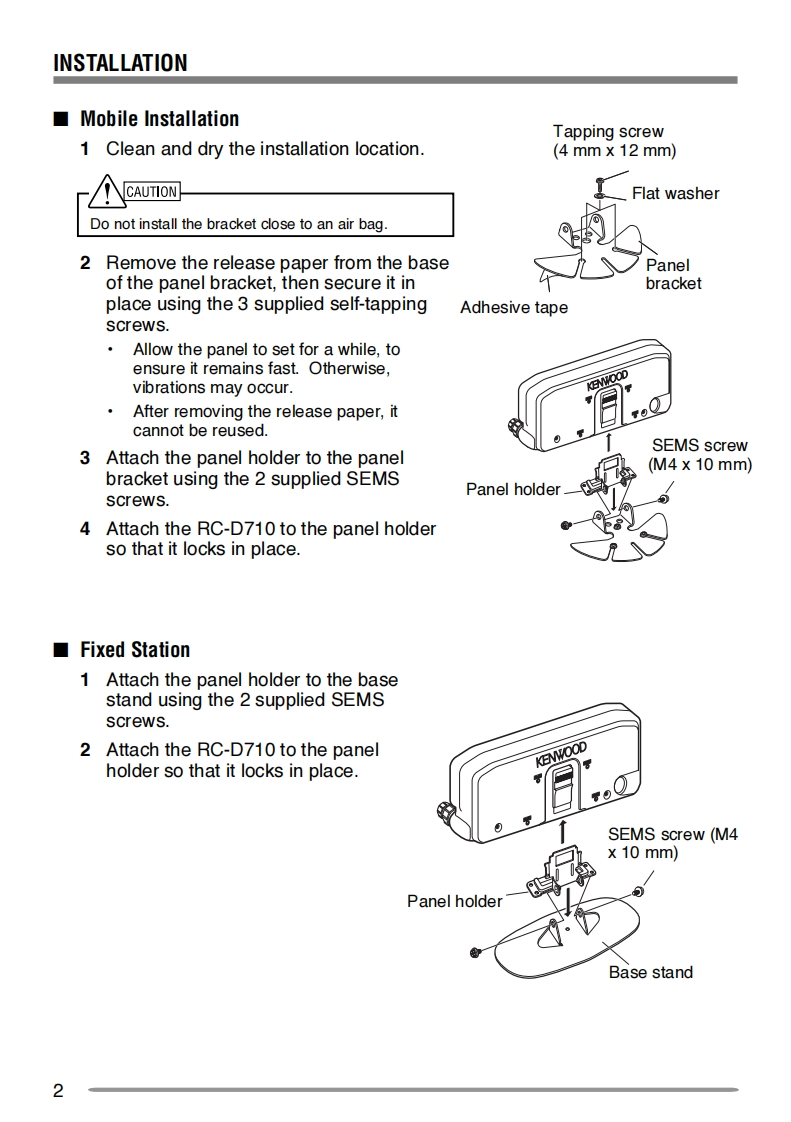 INSTALLATION

■ Mobile Installation

1 Clean and dry the installation location.

CAUTION
Do not install the bracket close to an air bag.

2 Remove the release paper from the base of the panel bracket, then secure it in place using the 3 supplied self-tapping screws.

• Allow the panel to set for a while, to ensure it remains fast. Otherwise, vibrations may occur.

• After removing the release paper, it cannot be reused.

3 Attach the panel holder to the panel bracket using the 2 supplied SEMS screws.

4 Attach the RC-D710 to the panel holder so that it locks in place.

Tapping screw (4 mm x 12 mm)
Flat washer
Panel bracket
Adhesive tape
KENWOOD
SEMS screw (M4 x 10 mm)
Panel holder

■ Fixed Station

1 Attach the panel holder to the base stand using the 2 supplied SEMS screws.

2 Attach the RC-D710 to the panel holder so that it locks in place.

KENWOOD
SEMS screw (M4 x 10 mm)
Panel holder
Base stand

2