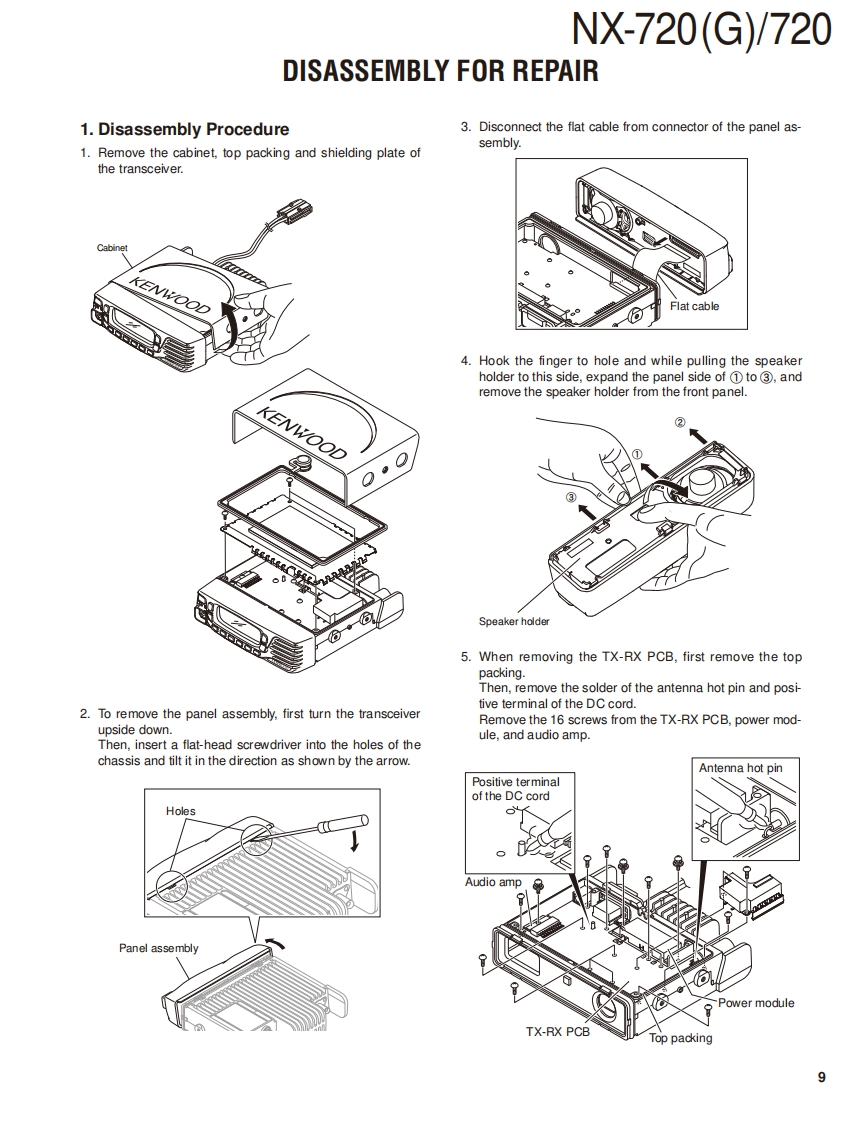 NX-720(G)/720

DISASSEMBLY FOR REPAIR

1. Disassembly Procedure

1. Remove the cabinet, top packing and shielding plate of the transceiver.

Cabinet

KENWOOD

KENWOOD

2. To remove the panel assembly, first turn the transceiver upside down.
Then, insert a flat-head screwdriver into the holes of the chassis and tilt it in the direction as shown by the arrow.

Holes

Panel assembly

3. Disconnect the flat cable from connector of the panel assembly.

Flat cable

4. Hook the finger to hole and while pulling the speaker holder to this side, expand the panel side of ① to ③, and remove the speaker holder from the front panel.

②
①
③

Speaker holder

5. When removing the TX-RX PCB, first remove the top packing.
Then, remove the solder of the antenna hot pin and positive terminal of the DC cord.
Remove the 16 screws from the TX-RX PCB, power module, and audio amp.

Positive terminal of the DC cord

Antenna hot pin

Audio amp

Power module

TX-RX PCB

Top packing

9