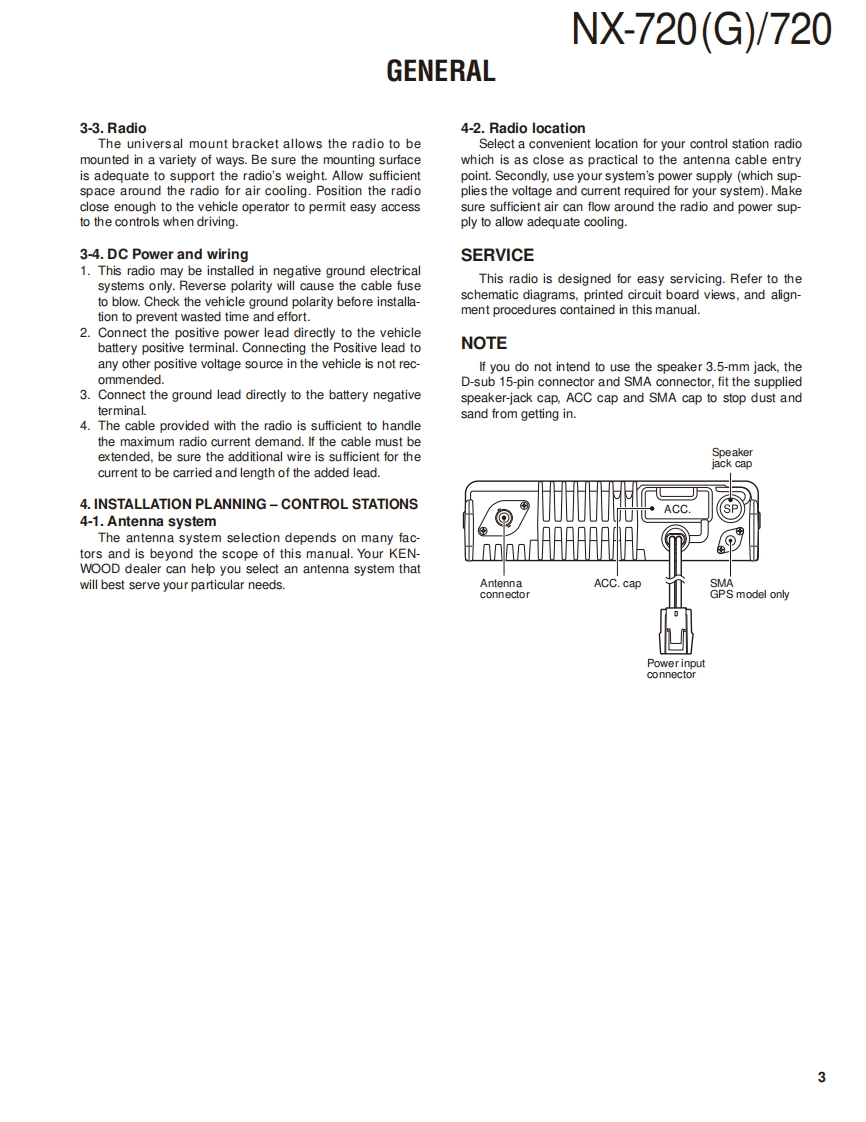 NX-720(G)/720

GENERAL

3-3. Radio
The universal mount bracket allows the radio to be mounted in a variety of ways. Be sure the mounting surface is adequate to support the radio's weight. Allow sufficient space around the radio for air cooling. Position the radio close enough to the vehicle operator to permit easy access to the controls when driving.

3-4. DC Power and wiring
1. This radio may be installed in negative ground electrical systems only. Reverse polarity will cause the cable fuse to blow. Check the vehicle ground polarity before installation to prevent wasted time and effort.
2. Connect the positive power lead directly to the vehicle battery positive terminal. Connecting the Positive lead to any other positive voltage source in the vehicle is not recommended.
3. Connect the ground lead directly to the battery negative terminal.
4. The cable provided with the radio is sufficient to handle the maximum radio current demand. If the cable must be extended, be sure the additional wire is sufficient for the current to be carried and length of the added lead.

4. INSTALLATION PLANNING – CONTROL STATIONS
4-1. Antenna system
The antenna system selection depends on many factors and is beyond the scope of this manual. Your KENWOOD dealer can help you select an antenna system that will best serve your particular needs.

4-2. Radio location
Select a convenient location for your control station radio which is as close as practical to the antenna cable entry point. Secondly, use your system's power supply (which supplies the voltage and current required for your system). Make sure sufficient air can flow around the radio and power supply to allow adequate cooling.

SERVICE
This radio is designed for easy servicing. Refer to the schematic diagrams, printed circuit board views, and alignment procedures contained in this manual.

NOTE
If you do not intend to use the speaker 3.5-mm jack, the D-sub 15-pin connector and SMA connector, fit the supplied speaker-jack cap, ACC cap and SMA cap to stop dust and sand from getting in.

Speaker jack cap
ACC.
SP
Antenna connector
ACC. cap
SMA
GPS model only
Power input connector

3