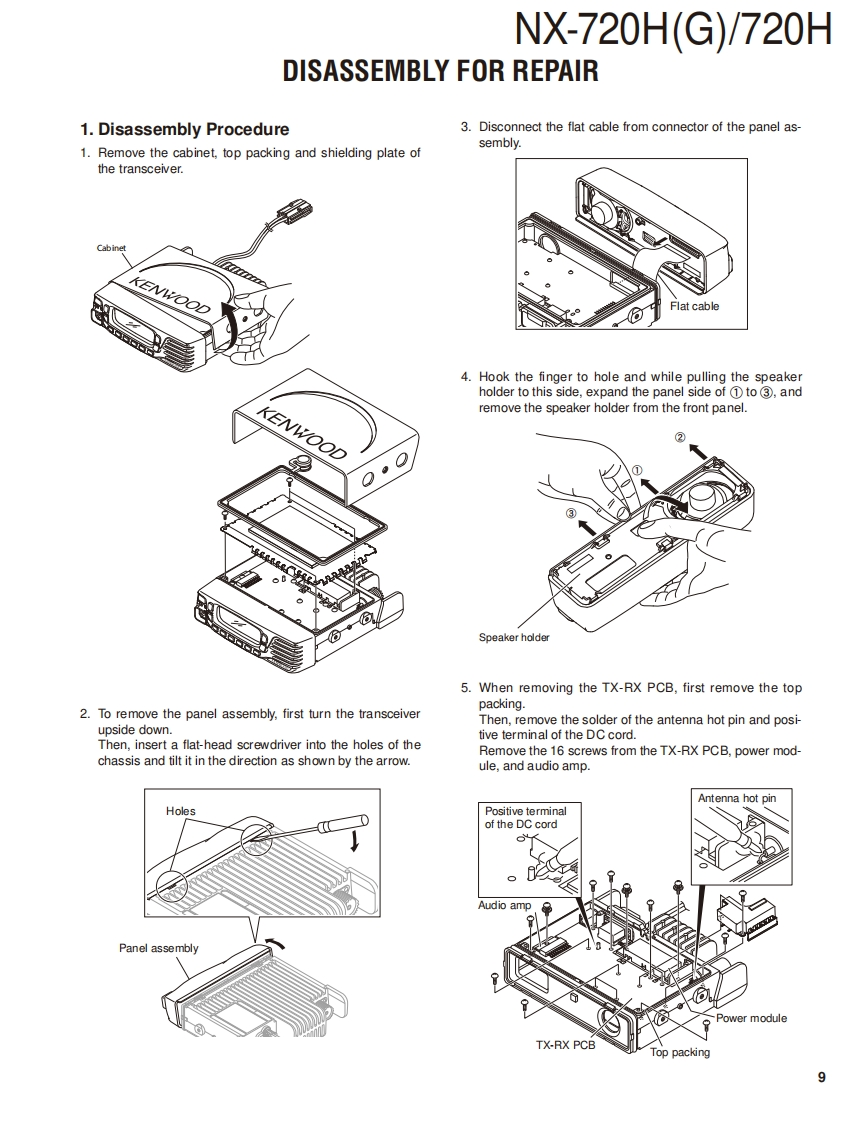 NX-720H(G)/720H

DISASSEMBLY FOR REPAIR

1. Disassembly Procedure

1. Remove the cabinet, top packing and shielding plate of the transceiver.

Cabinet

KENWOOD

KENWOOD

2. To remove the panel assembly, first turn the transceiver upside down.
Then, insert a flat-head screwdriver into the holes of the chassis and tilt it in the direction as shown by the arrow.

Holes

Panel assembly

3. Disconnect the flat cable from connector of the panel assembly.

Flat cable

4. Hook the finger to hole and while pulling the speaker holder to this side, expand the panel side of ① to ③, and remove the speaker holder from the front panel.

②

①

③

Speaker holder

5. When removing the TX-RX PCB, first remove the top packing.
Then, remove the solder of the antenna hot pin and positive terminal of the DC cord.
Remove the 16 screws from the TX-RX PCB, power module, and audio amp.

Positive terminal of the DC cord

Antenna hot pin

Audio amp

Power module

TX-RX PCB

Top packing

9