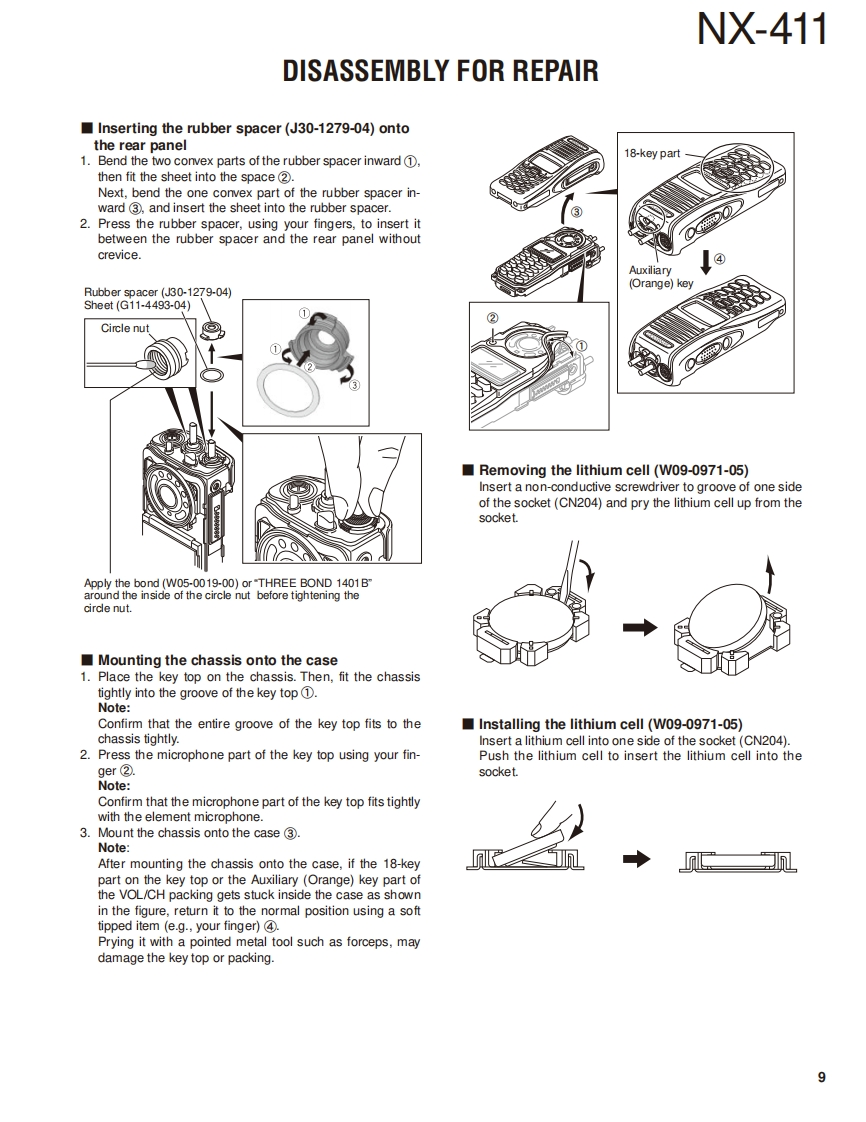 NX-411

DISASSEMBLY FOR REPAIR

■ Inserting the rubber spacer (J30-1279-04) onto the rear panel

1. Bend the two convex parts of the rubber spacer inward ①, then fit the sheet into the space ②. Next, bend the one convex part of the rubber spacer inward ③, and insert the sheet into the rubber spacer.
2. Press the rubber spacer, using your fingers, to insert it between the rubber spacer and the rear panel without crevice.

Rubber spacer (J30-1279-04)
Sheet (G11-4493-04)
Circle nut
①
①
②
③

Apply the bond (W05-0019-00) or "THREE BOND 1401B" around the inside of the circle nut before tightening the circle nut.

■ Mounting the chassis onto the case

1. Place the key top on the chassis. Then, fit the chassis tightly into the groove of the key top ①.
Note:
Confirm that the entire groove of the key top fits to the chassis tightly.
2. Press the microphone part of the key top using your finger ②.
Note:
Confirm that the microphone part of the key top fits tightly with the element microphone.
3. Mount the chassis onto the case ③.
Note:
After mounting the chassis onto the case, if the 18-key part on the key top or the Auxiliary (Orange) key part of the VOL/CH packing gets stuck inside the case as shown in the figure, return it to the normal position using a soft tipped item (e.g., your finger) ④.
Prying it with a pointed metal tool such as forceps, may damage the key top or packing.

18-key part
③
④
Auxiliary (Orange) key
②
①

■ Removing the lithium cell (W09-0971-05)
Insert a non-conductive screwdriver to groove of one side of the socket (CN204) and pry the lithium cell up from the socket.

■ Installing the lithium cell (W09-0971-05)
Insert a lithium cell into one side of the socket (CN204). Push the lithium cell to insert the lithium cell into the socket.

9