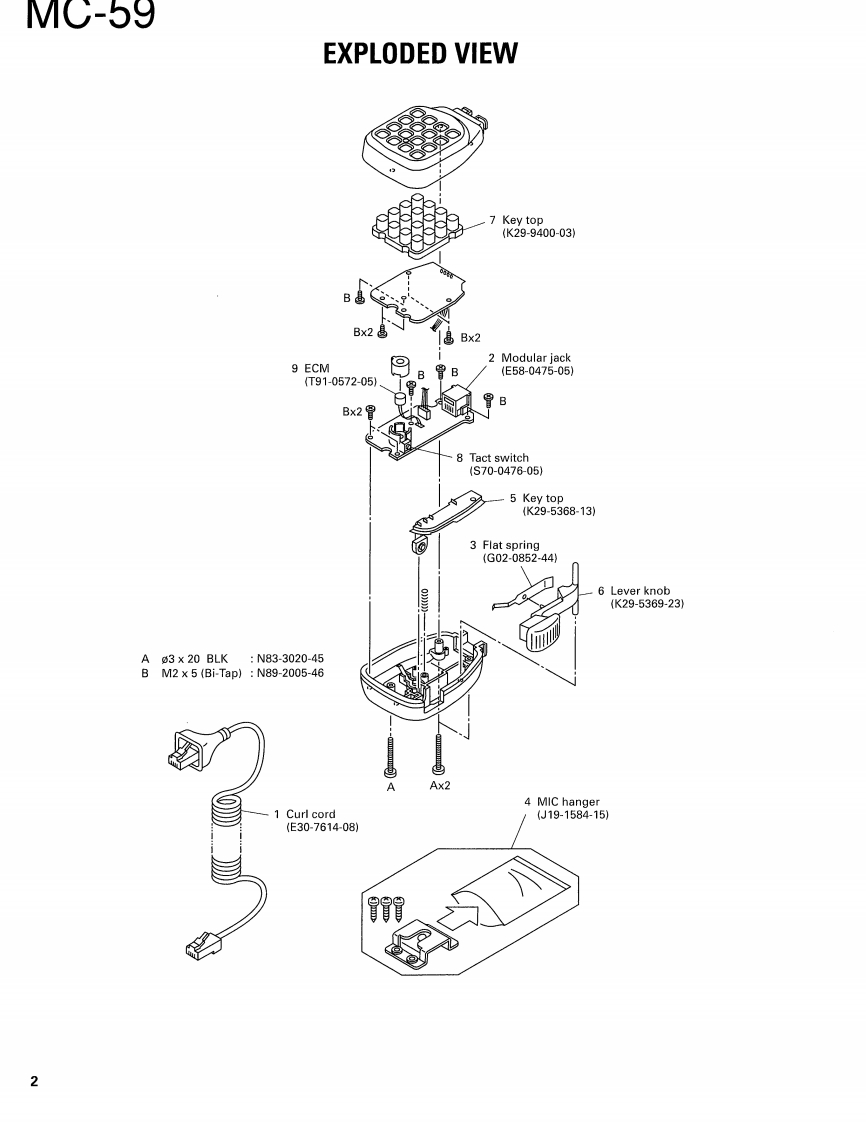 MC-59

EXPLODED VIEW

7 Key top
(K29-9400-03)

B

Bx2

Bx2

9 ECM
(T91-0572-05)

B

B

2 Modular jack
(E58-0475-05)

B

Bx2

8 Tact switch
(S70-0476-05)

5 Key top
(K29-5368-13)

3 Flat spring
(G02-0852-44)

6 Lever knob
(K29-5369-23)

A ø3 x 20 BLK : N83-3020-45
B M2 x 5 (Bi-Tap) : N89-2005-46

A

Ax2

1 Curl cord
(E30-7614-08)

4 MIC hanger
(J19-1584-15)

2