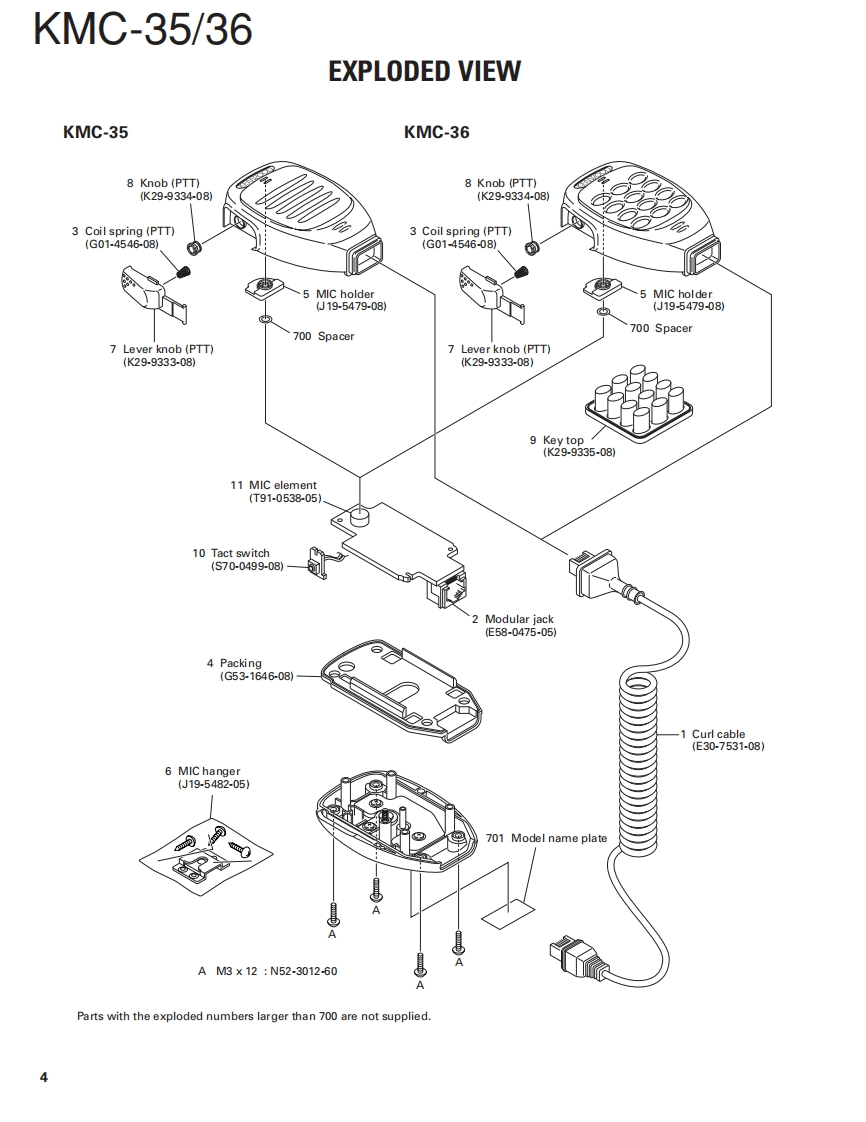 KMC-35/36

EXPLODED VIEW

KMC-35

8 Knob (PTT)
(K29-9334-08)

3 Coil spring (PTT)
(G01-4546-08)

5 MIC holder
(J19-5479-08)

700 Spacer

7 Lever knob (PTT)
(K29-9333-08)

KMC-36

8 Knob (PTT)
(K29-9334-08)

3 Coil spring (PTT)
(G01-4546-08)

5 MIC holder
(J19-5479-08)

700 Spacer

7 Lever knob (PTT)
(K29-9333-08)

9 Key top
(K29-9335-08)

11 MIC element
(T91-0538-05)

10 Tact switch
(S70-0499-08)

2 Modular jack
(E58-0475-05)

4 Packing
(G53-1646-08)

1 Curl cable
(E30-7531-08)

6 MIC hanger
(J19-5482-05)

701 Model name plate

A

A

A

A

A M3 x 12 : N52-3012-60

Parts with the exploded numbers larger than 700 are not supplied.

4