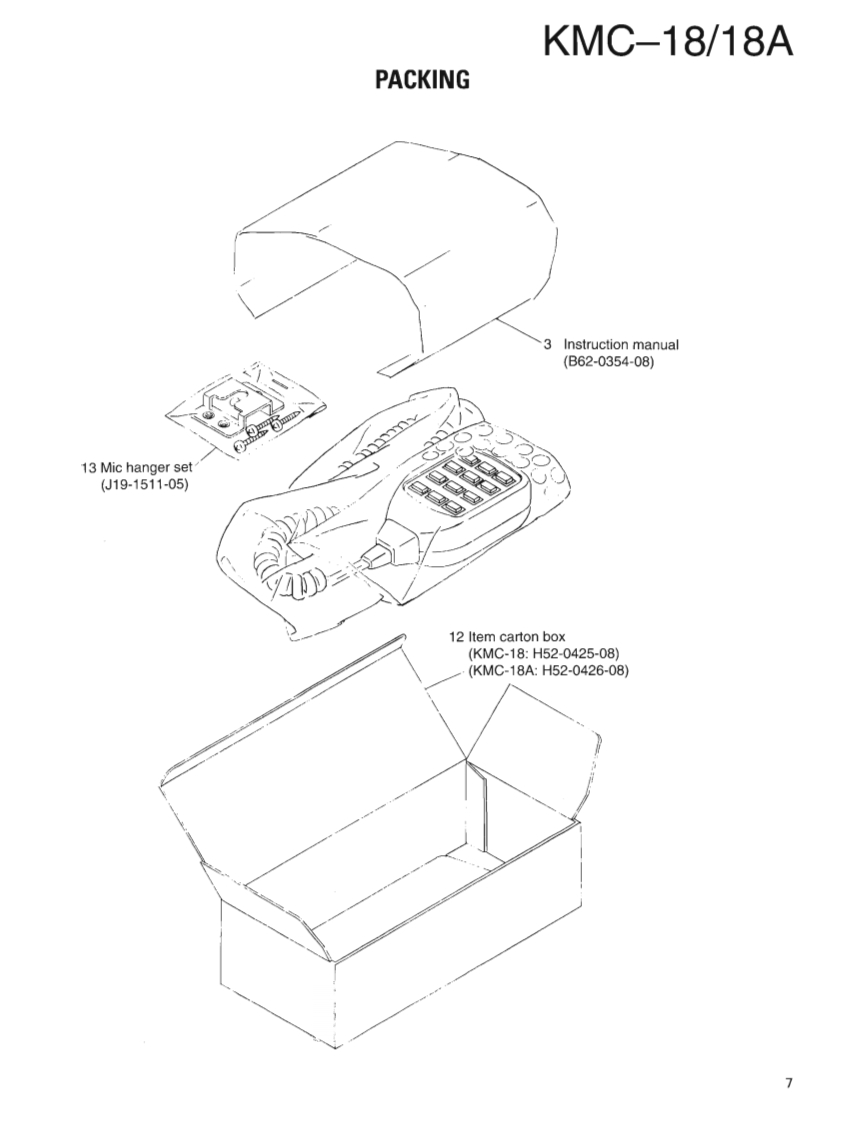 KMC–18/18A

PACKING

3 Instruction manual
(B62-0354-08)

13 Mic hanger set
(J19-1511-05)

12 Item carton box
(KMC-18: H52-0425-08)
(KMC-18A: H52-0426-08)

7