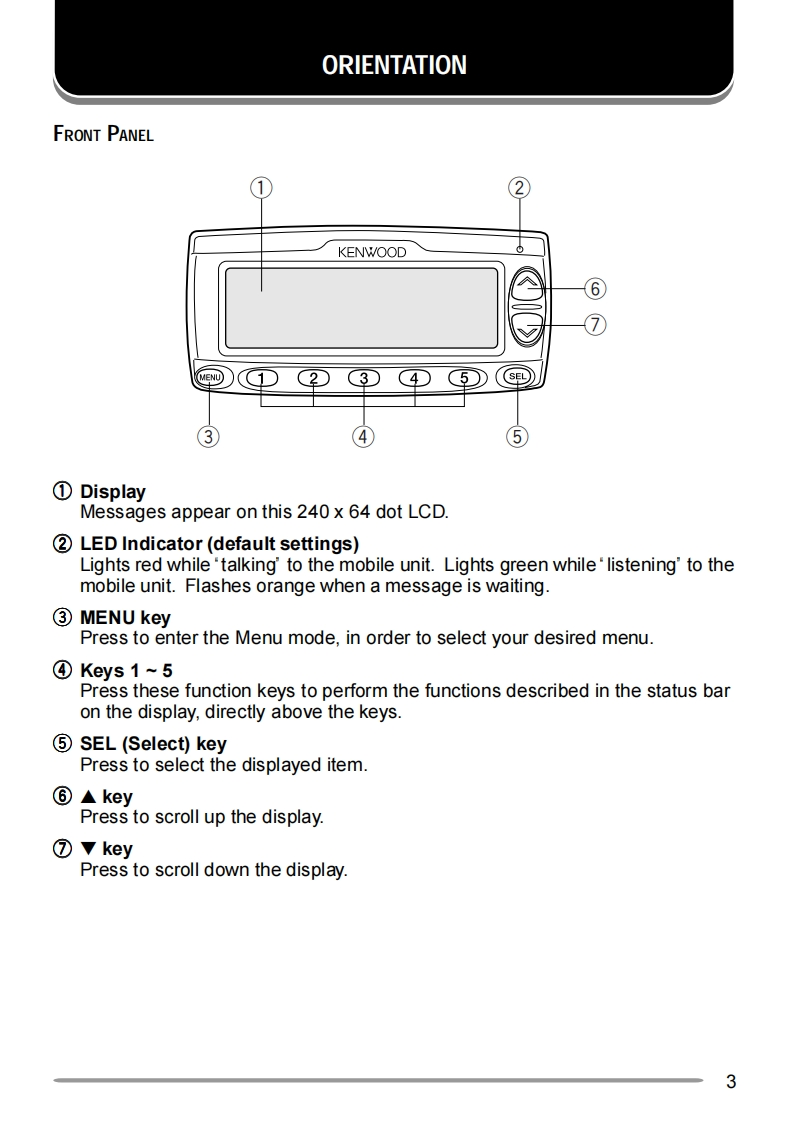 ORIENTATION

FRONT PANEL

①
②
KENWOOD
⑥
⑦
MENU
1
2
3
4
5
SEL
③
④
⑤

① Display
Messages appear on this 240 x 64 dot LCD.

② LED Indicator (default settings)
Lights red while 'talking' to the mobile unit. Lights green while 'listening' to the mobile unit. Flashes orange when a message is waiting.

③ MENU key
Press to enter the Menu mode, in order to select your desired menu.

④ Keys 1 ~ 5
Press these function keys to perform the functions described in the status bar on the display, directly above the keys.

⑤ SEL (Select) key
Press to select the displayed item.

⑥ ▲ key
Press to scroll up the display.

⑦ ▼ key
Press to scroll down the display.

3